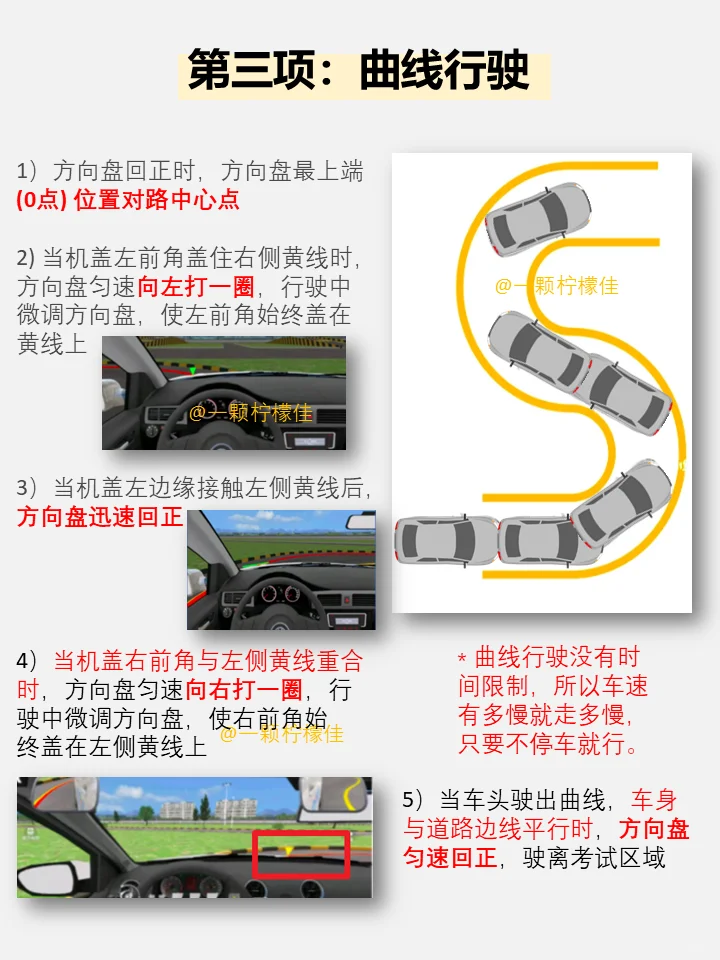 第三项：曲线行驶

1）方向盘回正时，方向盘最上端 (0点) 位置对路中心点

2) 当机盖左前角盖住右侧黄线时，方向盘匀速向左打一圈，行驶中微调方向盘，使左前角始终盖在黄线上

@一颗柠檬佳

3）当机盖左边缘接触左侧黄线后，方向盘迅速回正

4）当机盖右前角与左侧黄线重合时，方向盘匀速向右打一圈，行驶中微调方向盘，使右前角始终盖在左侧黄线上

@一颗柠檬佳

@一颗柠檬佳

* 曲线行驶没有时间限制，所以车速有多慢就走多慢，只要不停车就行。

5）当车头驶出曲线，车身与道路边线平行时，方向盘匀速回正，驶离考试区域