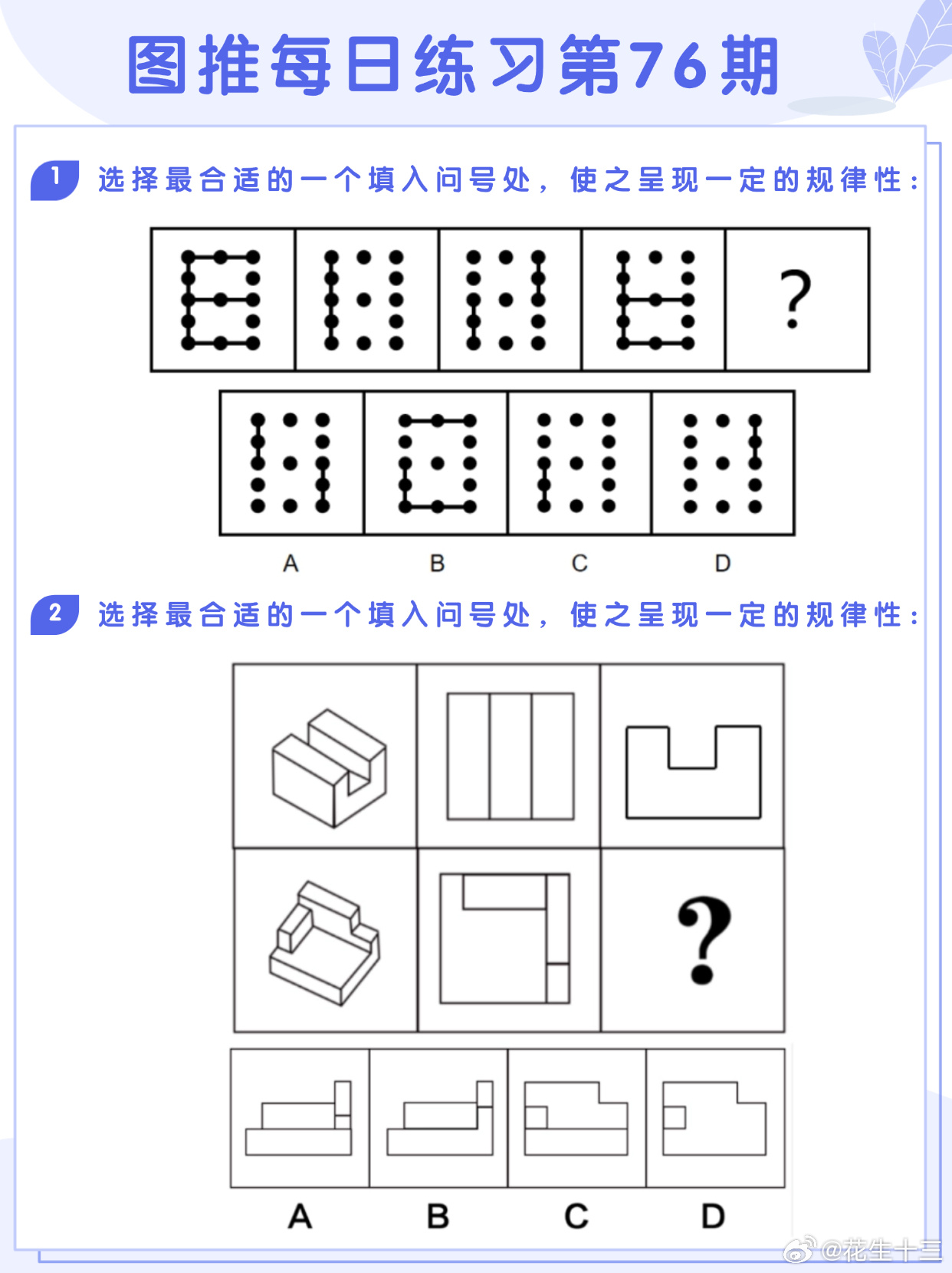 图推每日练习第76期

1 选择最合适的一个填入问号处，使之呈现一定的规律性：

?

A B C D

2 选择最合适的一个填入问号处，使之呈现一定的规律性：

?

A B C D

@花生十三