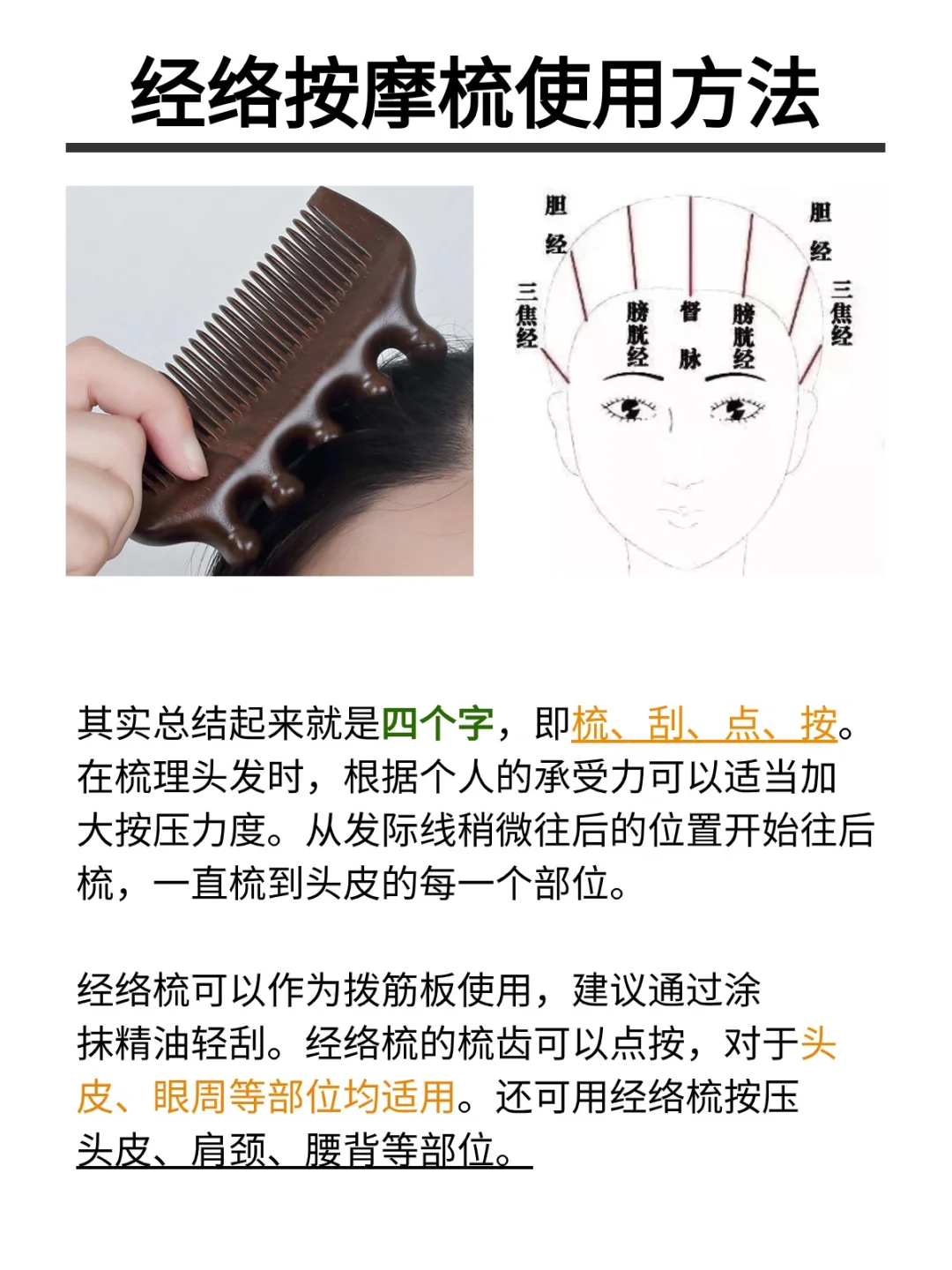 经络按摩梳使用方法

胆经

三焦经

膀胱经

督脉

膀胱经

胆经

三焦经

其实总结起来就是四个字，即梳、刮、点、按。在梳理头发时，根据个人的承受力可以适当加大按压力度。从发际线稍微往后的位置开始往后梳，一直梳到头皮的每一个部位。

经络梳可以作为拨筋板使用，建议通过涂抹精油轻刮。经络梳的梳齿可以点按，对于头皮、眼周等部位均适用。还可用经络梳按压头皮、肩颈、腰背等部位。