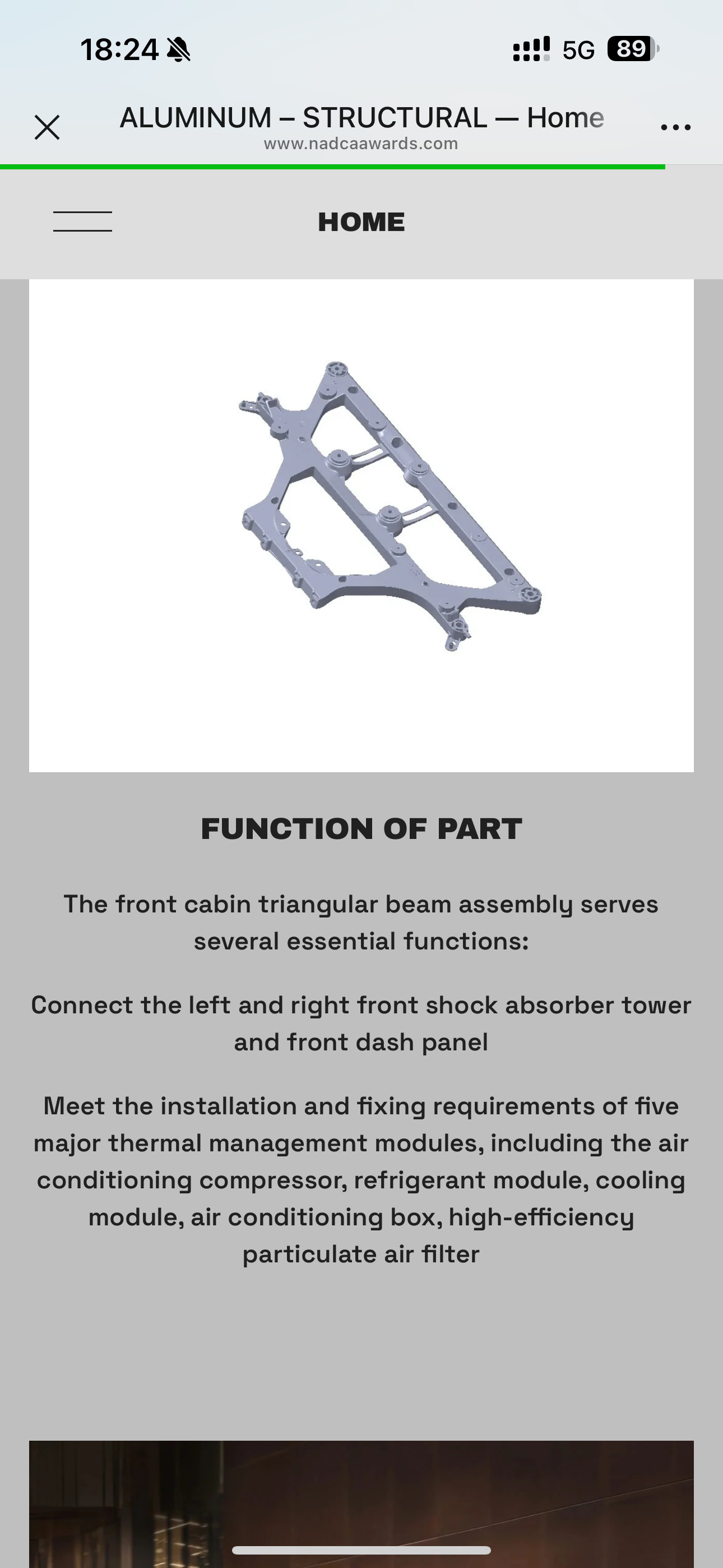 18:24

5G 89

ALUMINUM – STRUCTURAL — Home
www.nadcaawards.com

HOME

FUNCTION OF PART

The front cabin triangular beam assembly serves several essential functions:

Connect the left and right front shock absorber tower and front dash panel

Meet the installation and fixing requirements of five major thermal management modules, including the air conditioning compressor, refrigerant module, cooling module, air conditioning box, high-efficiency particulate air filter