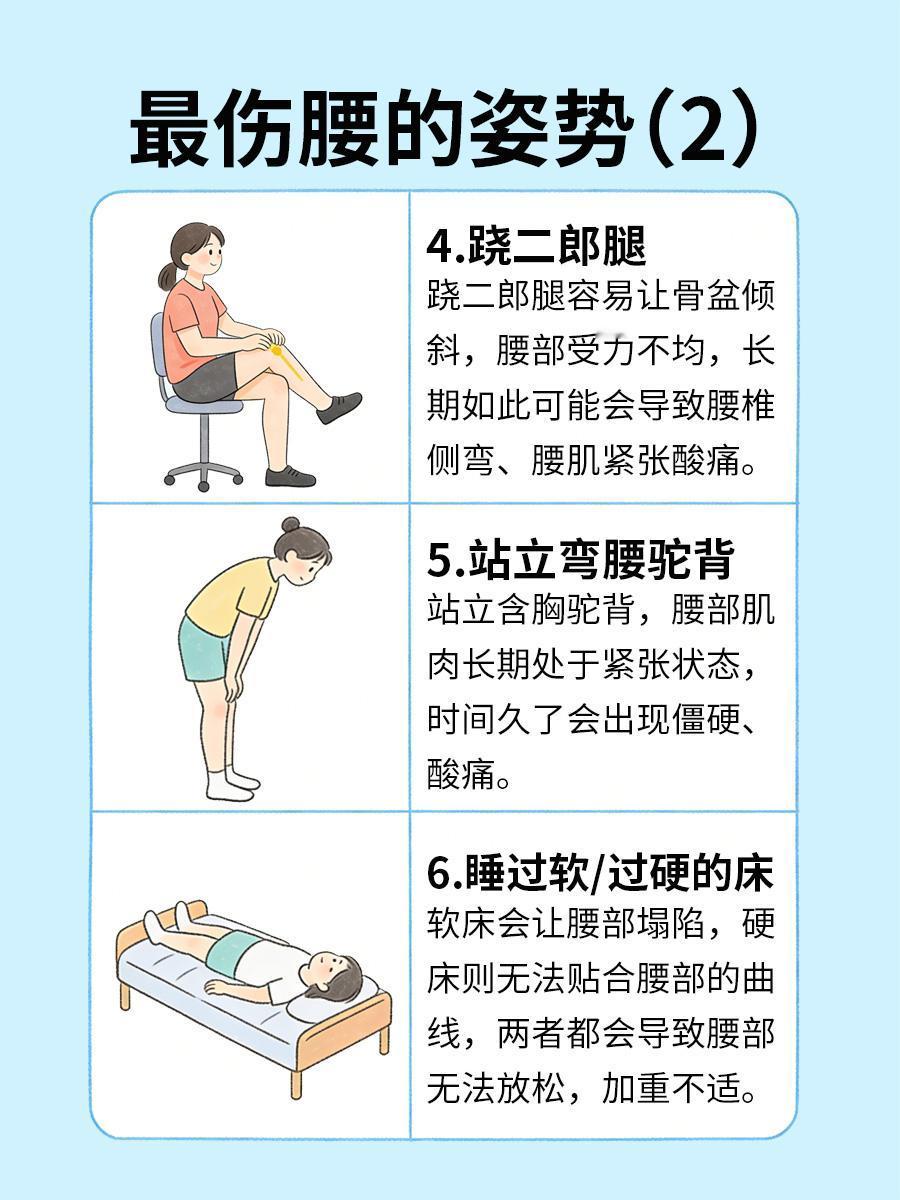 最伤腰的姿势（2）

4.跷二郎腿
跷二郎腿容易让骨盆倾斜，腰部受力不均，长期如此可能会导致腰椎侧弯、腰肌紧张酸痛。

5.站立弯腰驼背
站立含胸驼背，腰部肌肉长期处于紧张状态，时间久了会出现僵硬、酸痛。

6.睡过软/过硬的床
软床会让腰部塌陷，硬床则无法贴合腰部的曲线，两者都会导致腰部无法放松，加重不适。