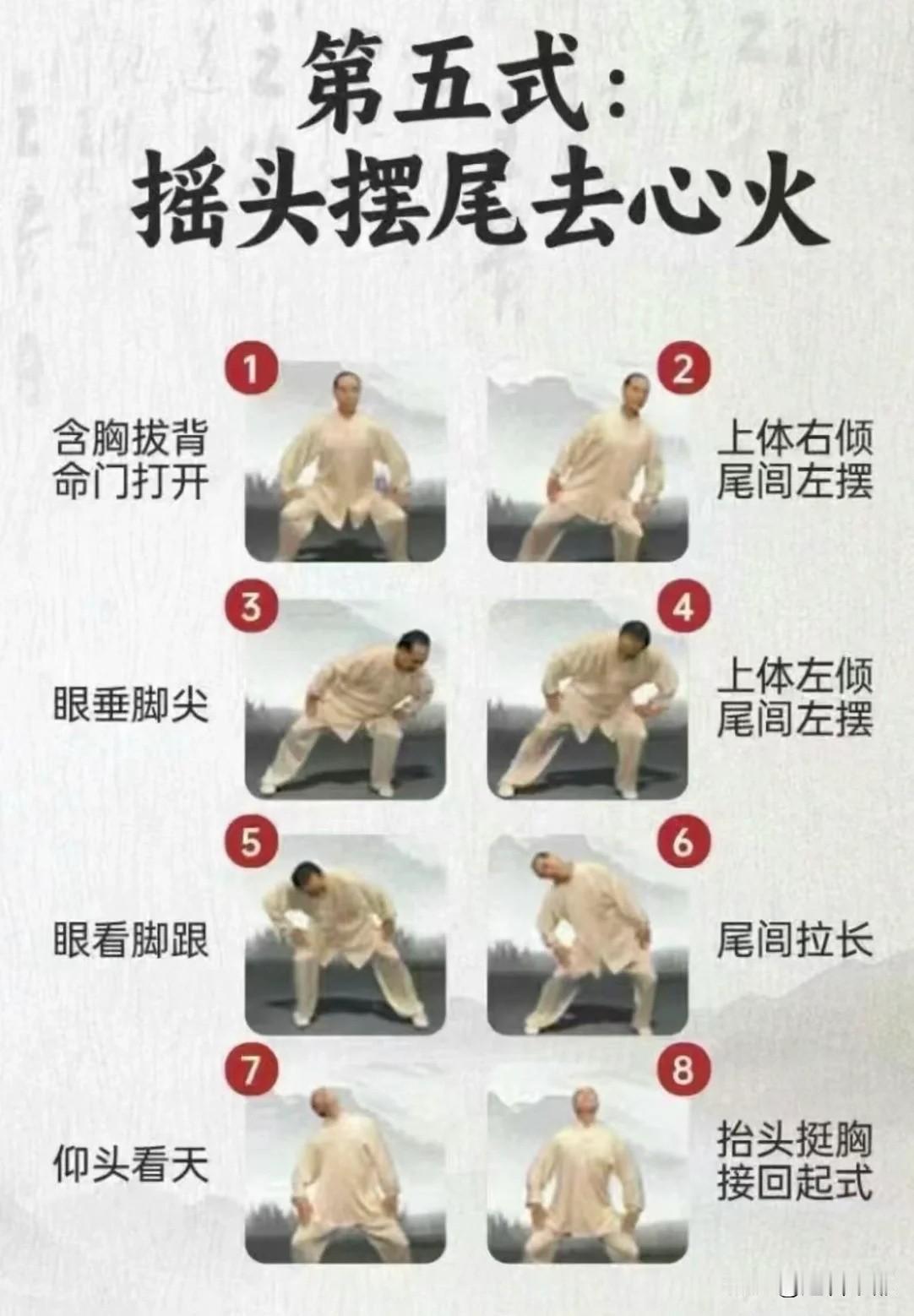 第五式：
摇头摆尾去心火

1
含胸拔背
命门打开

2
上体右倾
尾闾左摆

3
眼垂脚尖

4
上体左倾
尾闾左摆

5
眼看脚跟

6
尾闾拉长

7
仰头看天

8
抬头挺胸
接回起式