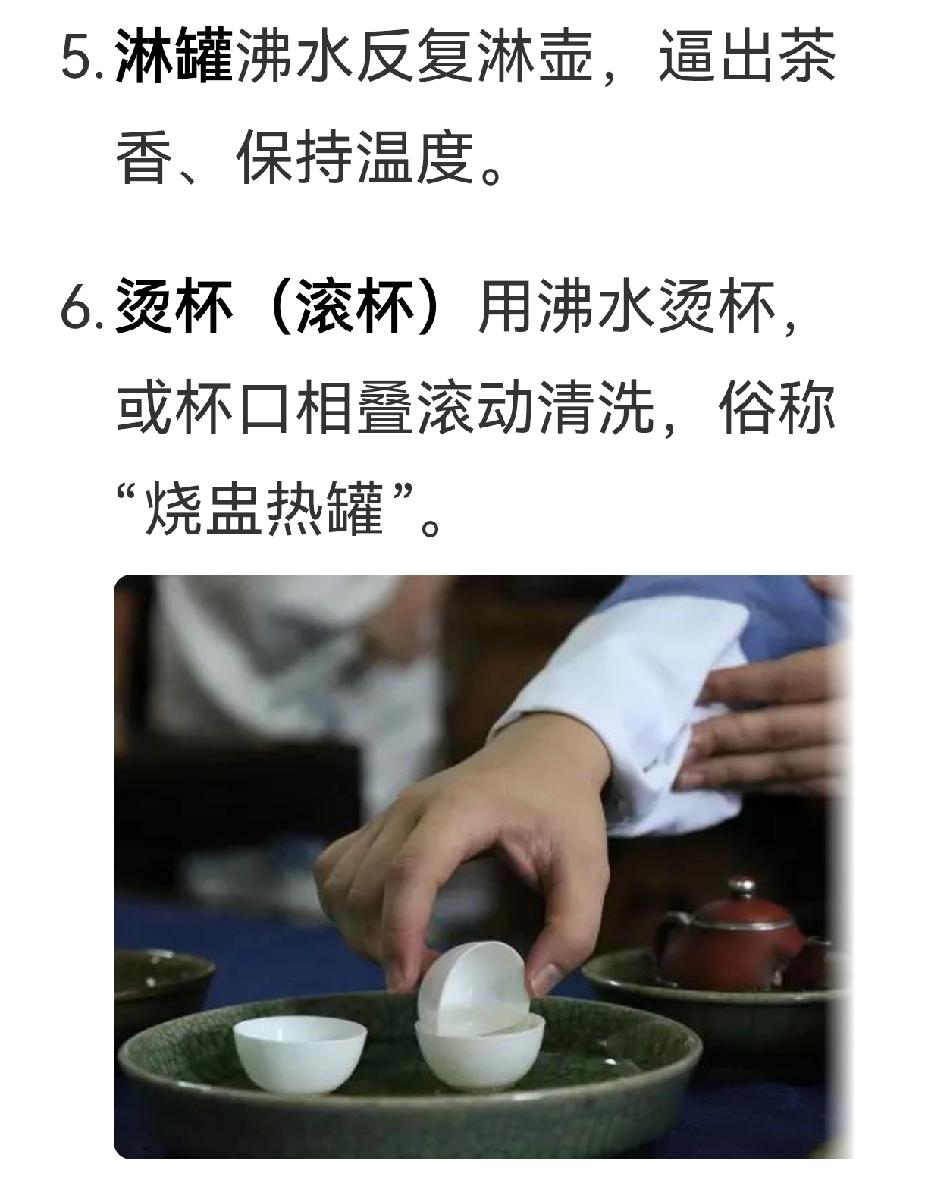 5. 淋罐沸水反复淋壶，逼出茶香、保持温度。

6. 烫杯（滚杯）用沸水烫杯，或杯口相叠滚动清洗，俗称“烧盅热罐”。