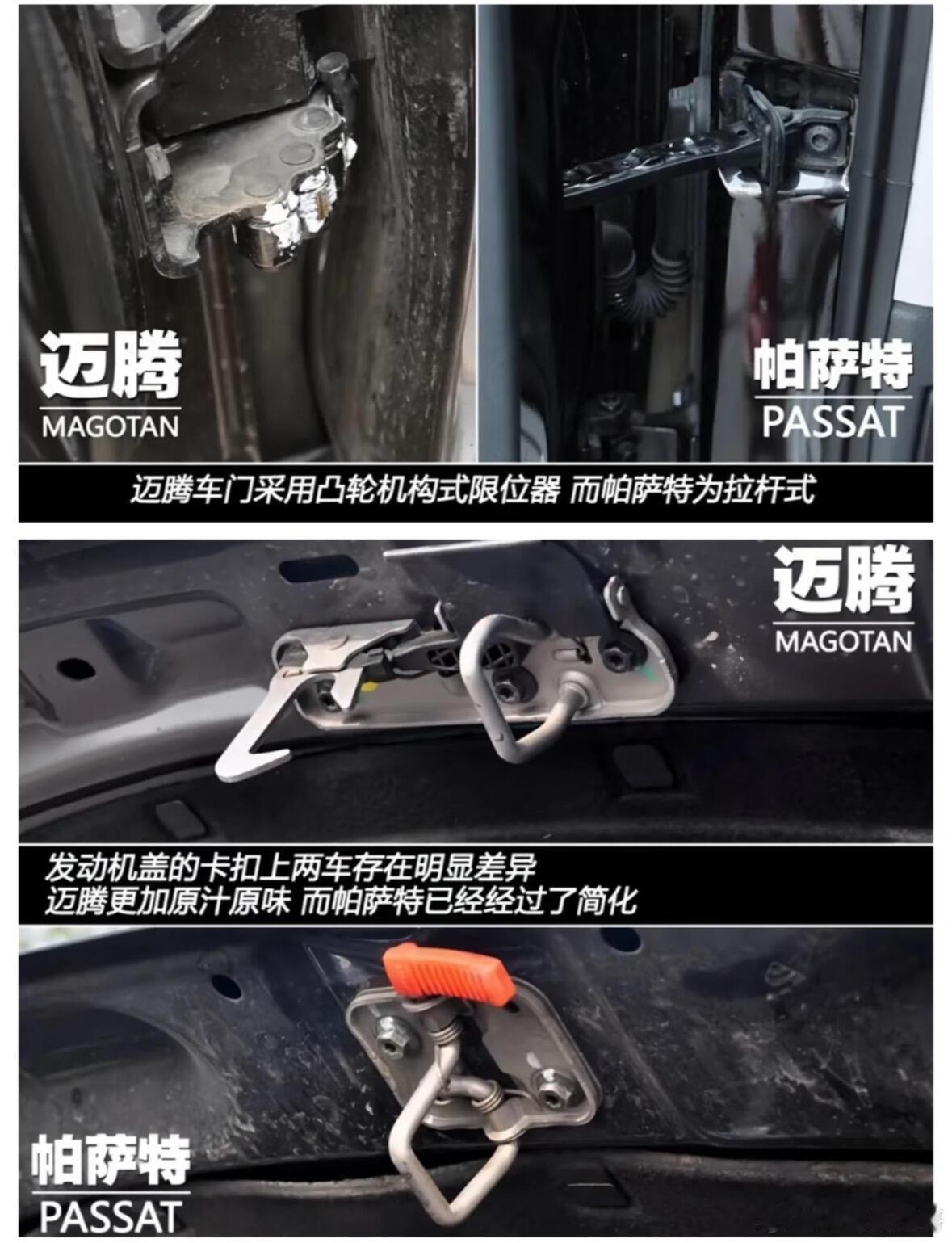 迈腾
MAGOTAN

帕萨特
PASSAT

迈腾车门采用凸轮机构式限位器 而帕萨特为拉杆式

迈腾
MAGOTAN

发动机盖的卡扣上两车存在明显差异
迈腾更加原汁原味 而帕萨特已经经过了简化

帕萨特
PASSAT