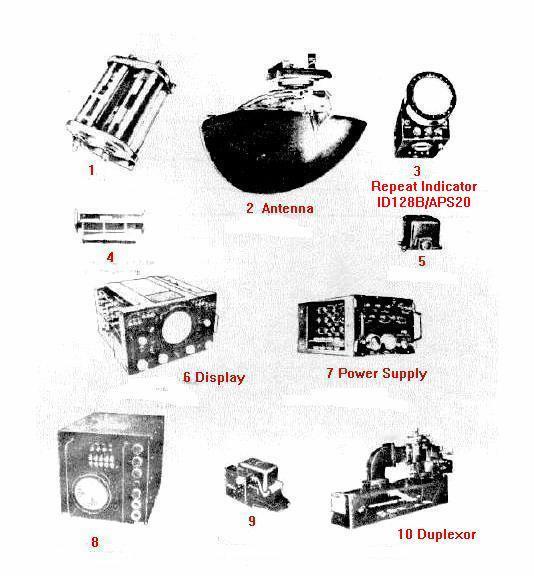 1

2 Antenna

3
Repeat Indicator
ID128B/APS20

4

5

6 Display

7 Power Supply

8

9

10 Duplexor