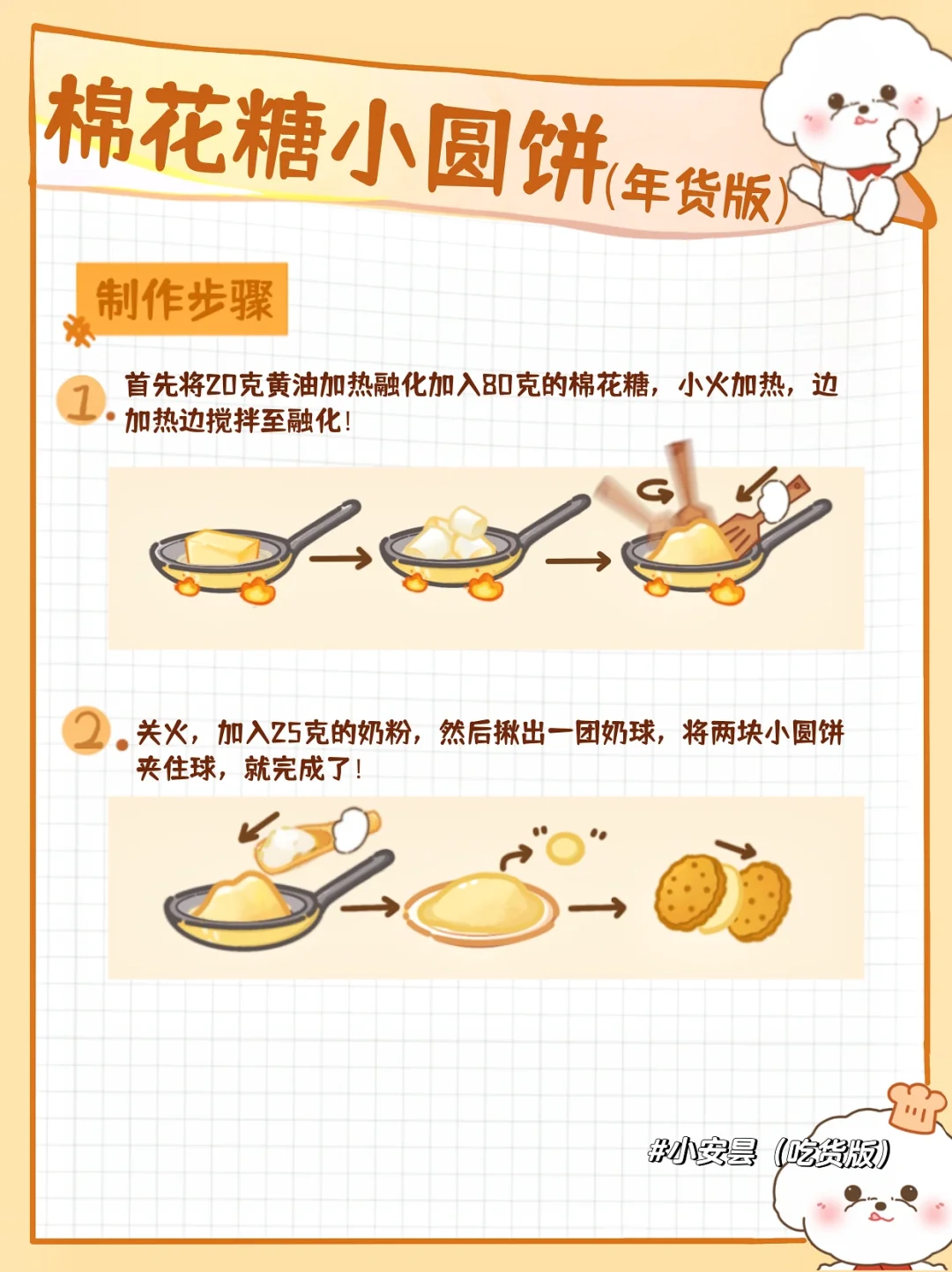 棉花糖小圆饼(年货版)

制作步骤

1. 首先将20克黄油加热融化加入80克的棉花糖，小火加热，边加热边搅拌至融化！

2. 关火，加入25克的奶粉，然后揪出一团奶球，将两块小圆饼夹住球，就完成了！

#小安昙（吃货版）