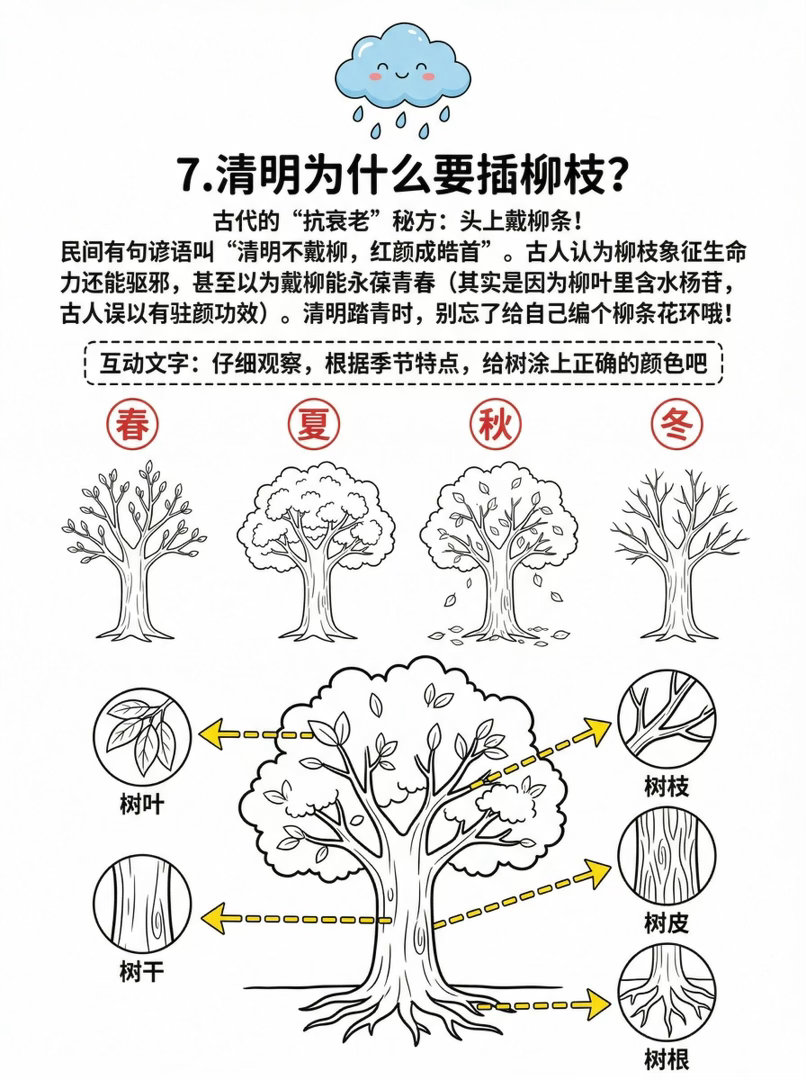 7.清明为什么要插柳枝？

古代的“抗衰老”秘方：头上戴柳条！

民间有句谚语叫“清明不戴柳，红颜成皓首”。古人认为柳枝象征生命力还能驱邪，甚至以为戴柳能永葆青春（其实是因为柳叶里含水杨苷，古人误以有驻颜功效）。清明踏青时，别忘了给自己编个柳条花环哦！

互动文字：仔细观察，根据季节特点，给树涂上正确的颜色吧

春 夏 秋 冬

树叶

树干

树枝

树皮

树根