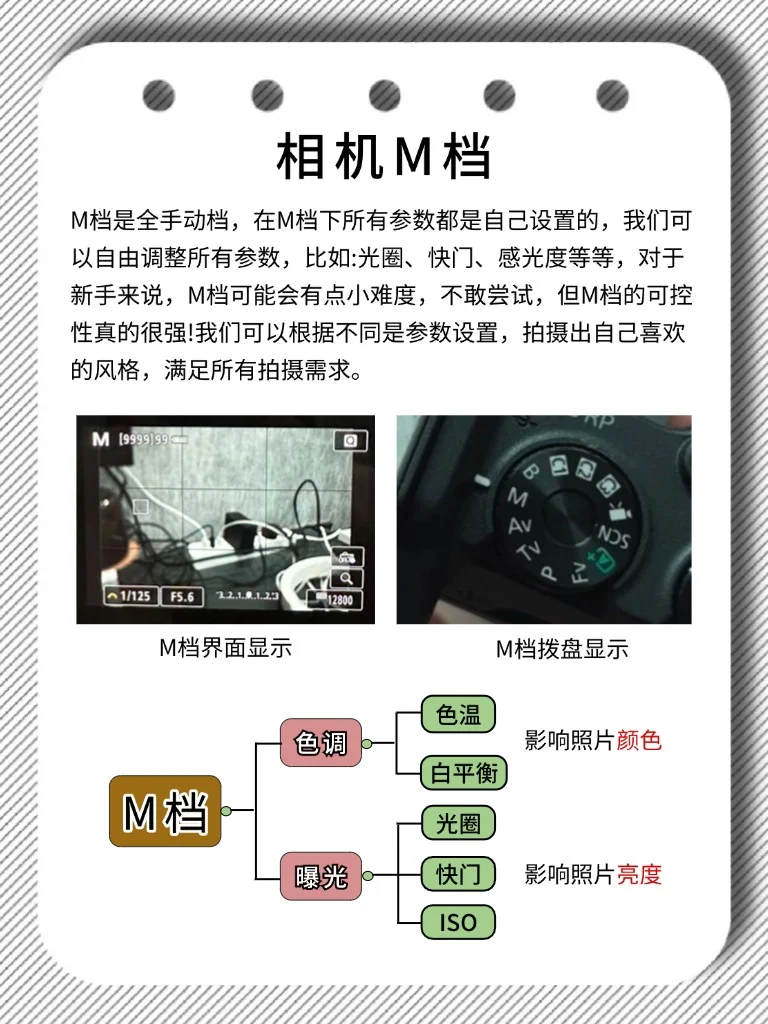 相机M档

M档是全手动档，在M档下所有参数都是自己设置的，我们可以自由调整所有参数，比如:光圈、快门、感光度等等，对于新手来说，M档可能会有点小难度，不敢尝试，但M档的可控性真的很强!我们可以根据不同是参数设置，拍摄出自己喜欢的风格，满足所有拍摄需求。

M [9999] 99
1/125 F5.6 -3..2..1..0..1..2..3 12800

B M Av Tv P Fv SCN

M档界面显示

M档拨盘显示

M档
色调
色温
白平衡
影响照片颜色
曝光
光圈
快门
ISO
影响照片亮度