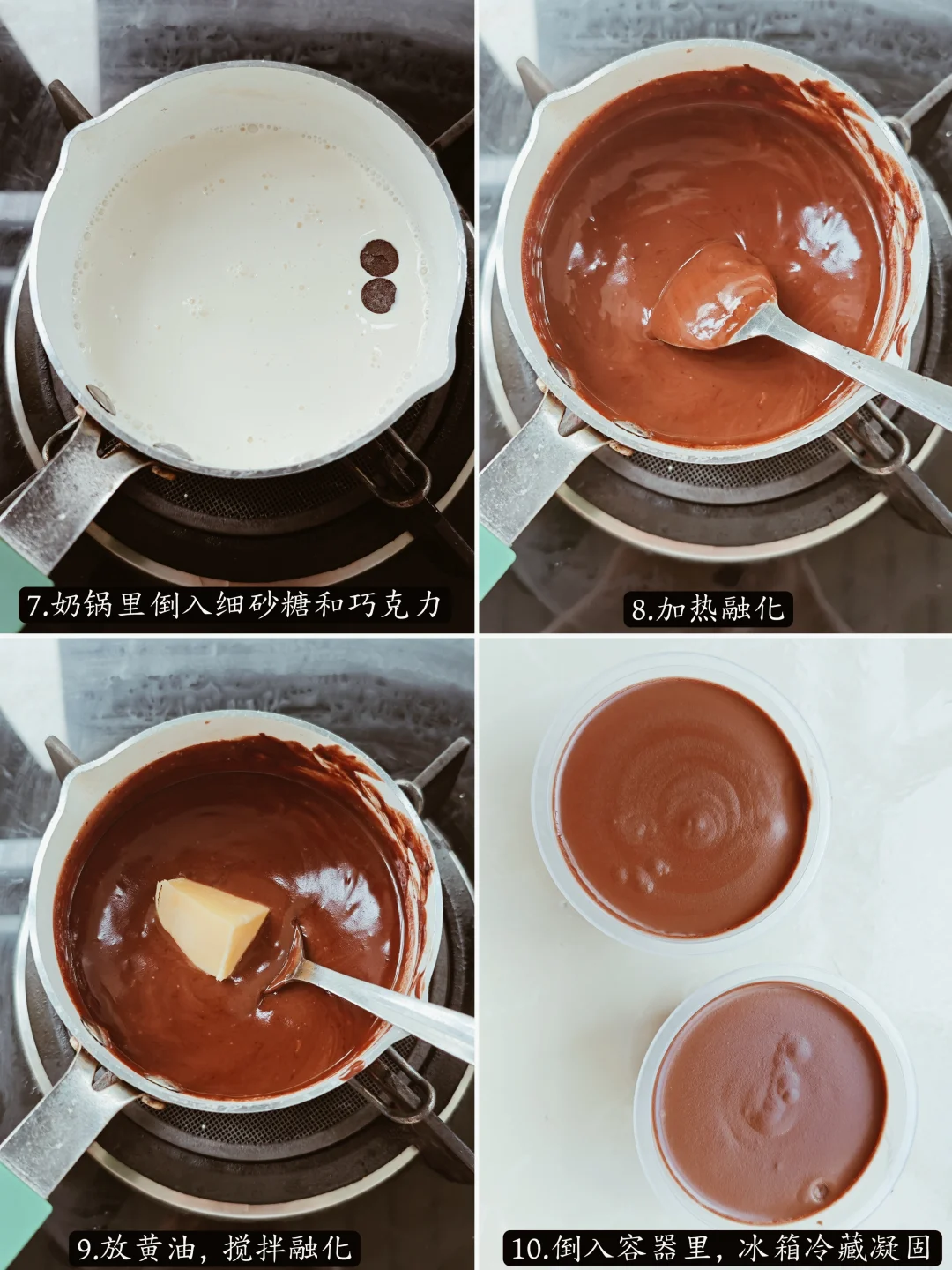 7.奶锅里倒入细砂糖和巧克力

8.加热融化

9.放黄油，搅拌融化

10.倒入容器里，冰箱冷藏凝固