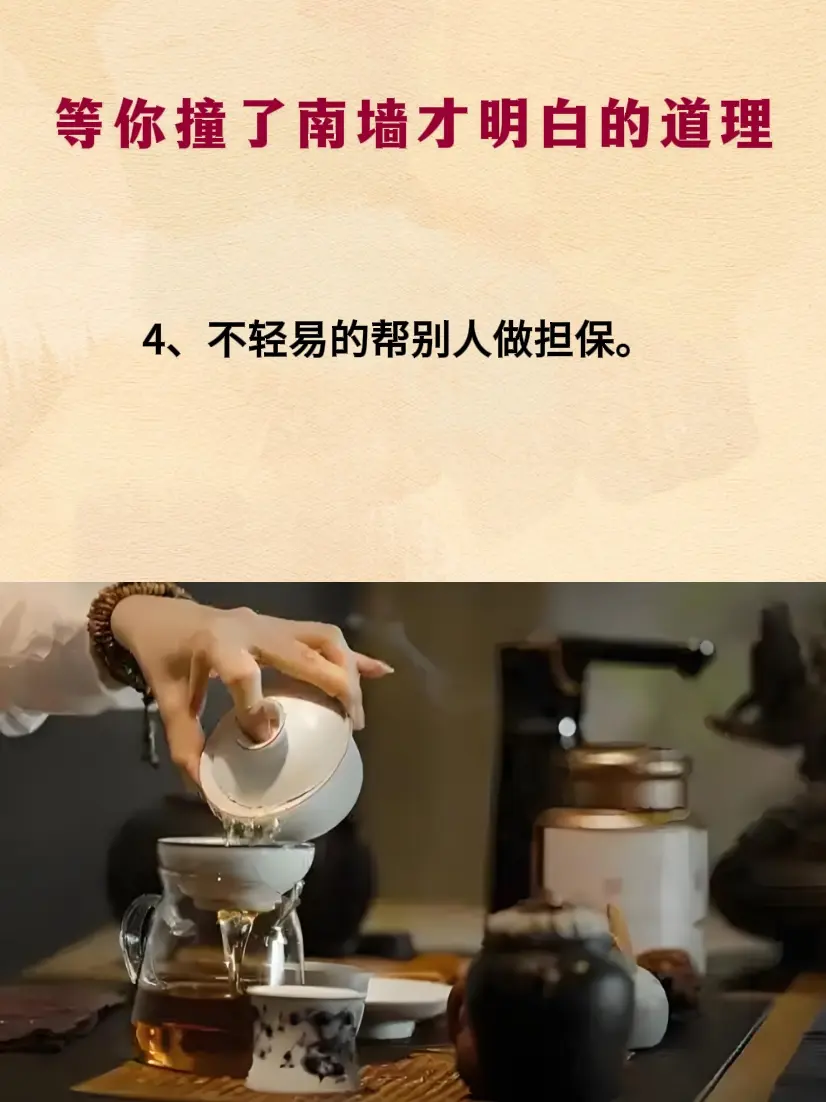 等你撞了南墙才明白的道理

4、不轻易的帮别人做担保。