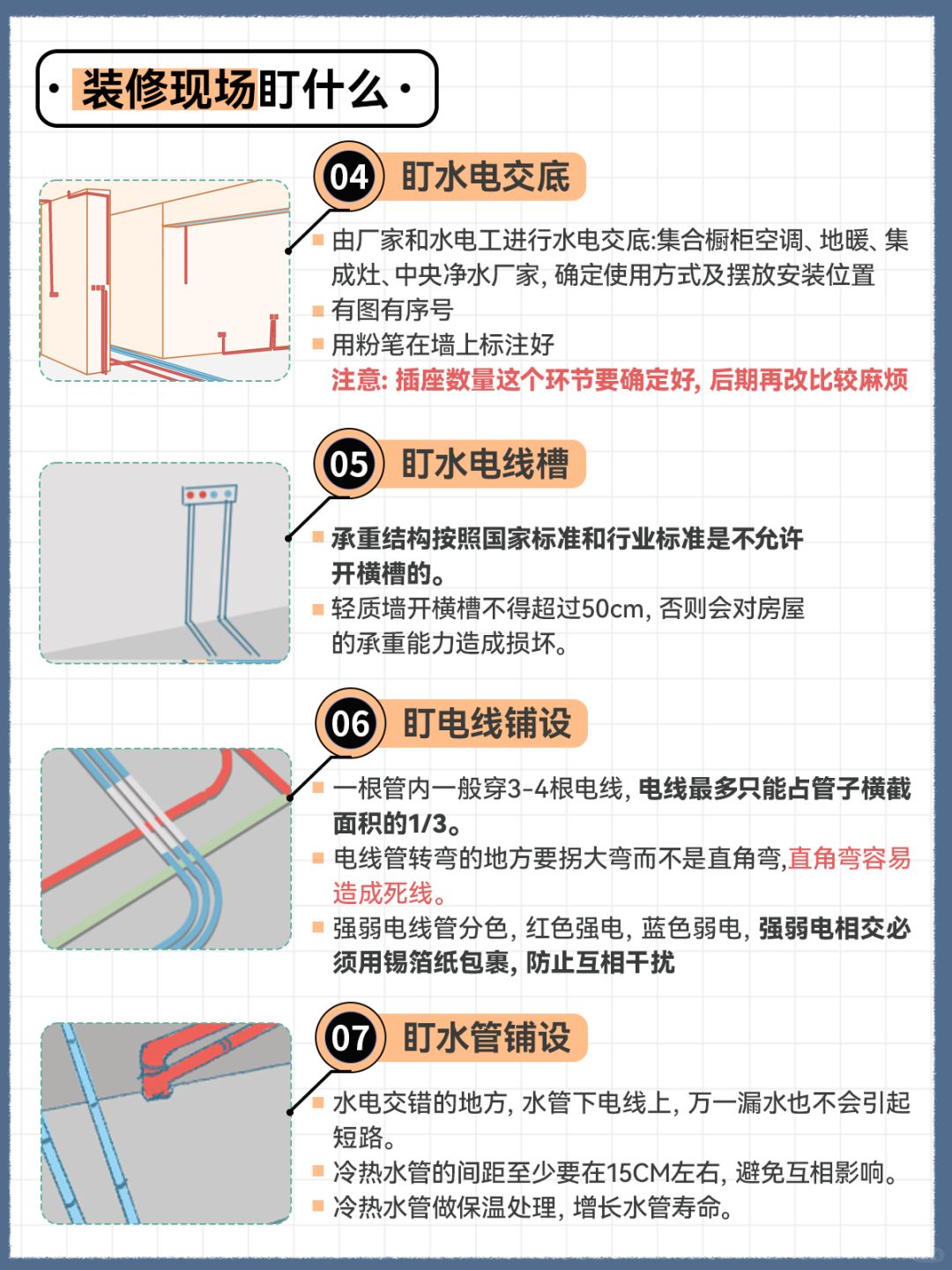 · 装修现场盯什么 ·

04 盯水电交底

由厂家和水电工进行水电交底:集合橱柜空调、地暖、集成灶、中央净水厂家, 确定使用方式及摆放安装位置
有图有序号
用粉笔在墙上标注好
注意: 插座数量这个环节要确定好, 后期再改比较麻烦

05 盯水电线槽

承重结构按照国家标准和行业标准是不允许开横槽的。
轻质墙开横槽不得超过50cm, 否则会对房屋的承重能力造成损坏。

06 盯电线铺设

一根管内一般穿3-4根电线, 电线最多只能占管子横截面积的1/3。
电线管转弯的地方要拐大弯而不是直角弯,直角弯容易造成死线。
强弱电线管分色, 红色强电, 蓝色弱电, 强弱电相交必须用锡箔纸包裹, 防止互相干扰

07 盯水管铺设

水电交错的地方, 水管下电线上, 万一漏水也不会引起短路。
冷热水管的间距至少要在15CM左右, 避免互相影响。
冷热水管做保温处理, 增长水管寿命。