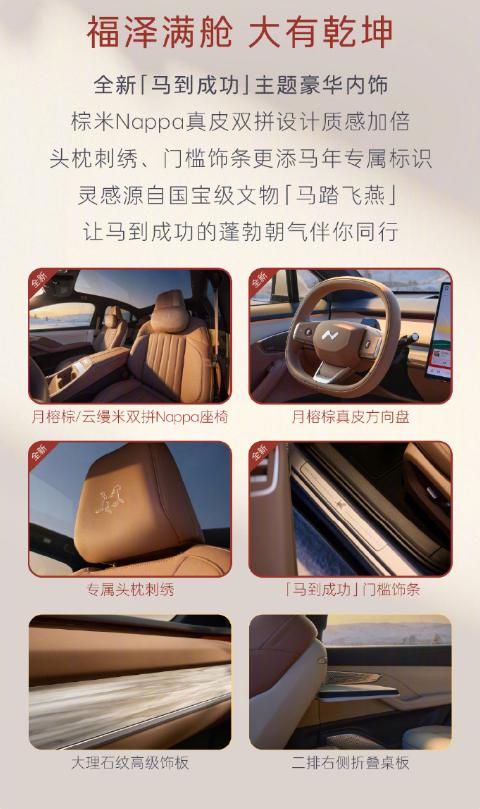 福泽满舱 大有乾坤

全新「马到成功」主题豪华内饰
棕米Nappa真皮双拼设计质感加倍
头枕刺绣、门槛饰条更添马年专属标识
灵感源自国宝级文物「马踏飞燕」
让马到成功的蓬勃朝气伴你同行

全新
月榕棕/云缦米双拼Nappa座椅

全新
月榕棕真皮方向盘

全新
专属头枕刺绣

全新
「马到成功」门槛饰条

大理石纹高级饰板

二排右侧折叠桌板