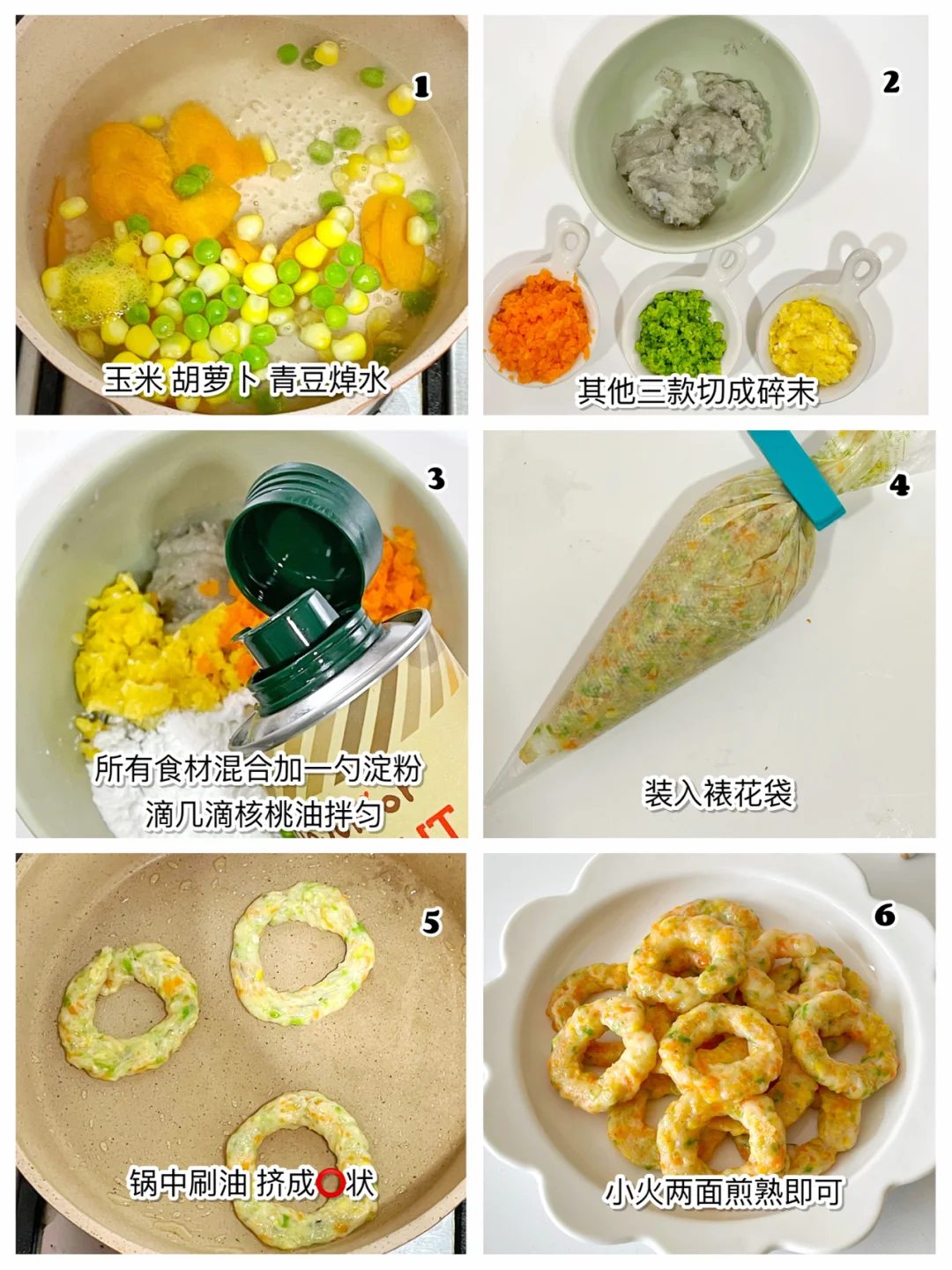 1
玉米 胡萝卜 青豆焯水

2
其他三款切成碎末

3
所有食材混合加一勺淀粉
滴几滴核桃油拌匀

4
装入裱花袋

5
锅中刷油 挤成⭕状

6
小火两面煎熟即可