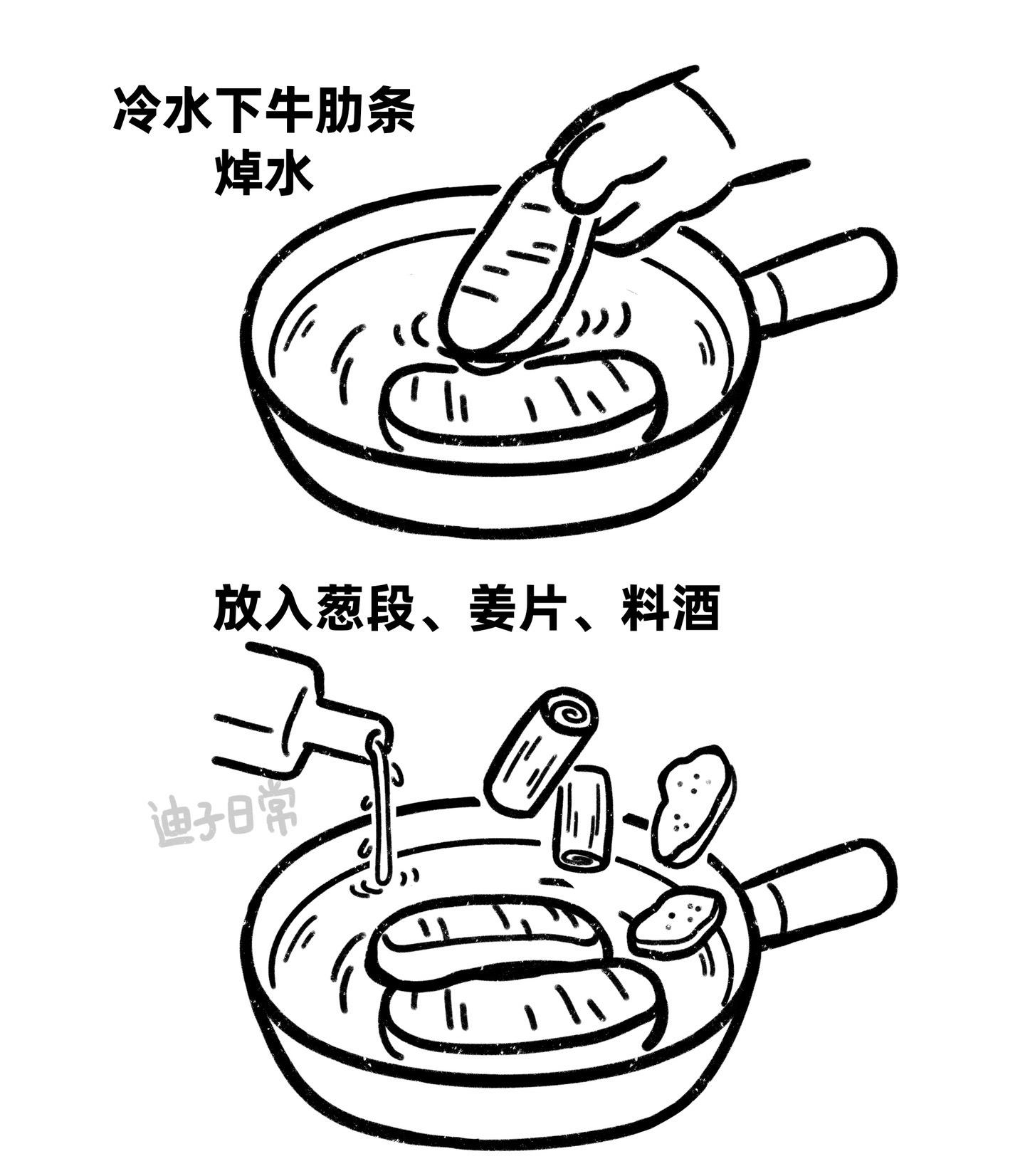 冷水下牛肋条
焯水

放入葱段、姜片、料酒

迪子日常