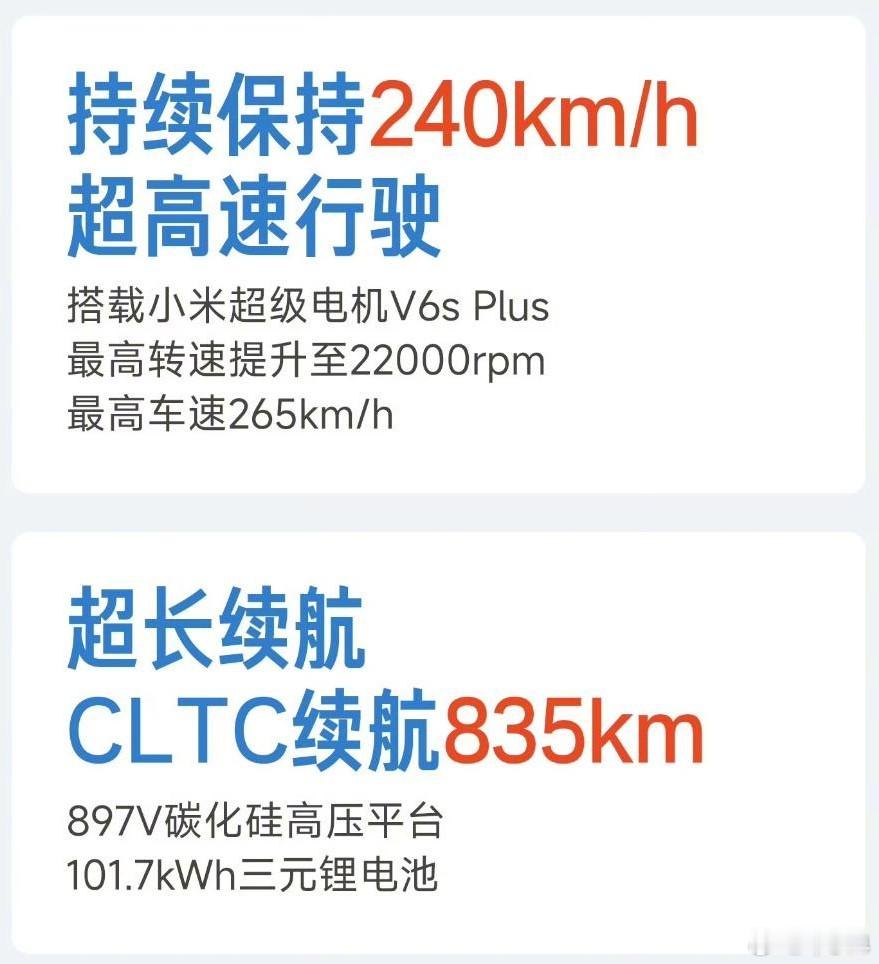 持续保持240km/h
超高速行驶

搭载小米超级电机V6s Plus
最高转速提升至22000rpm
最高车速265km/h

超长续航
CLTC续航835km

897V碳化硅高压平台
101.7kWh三元锂电池