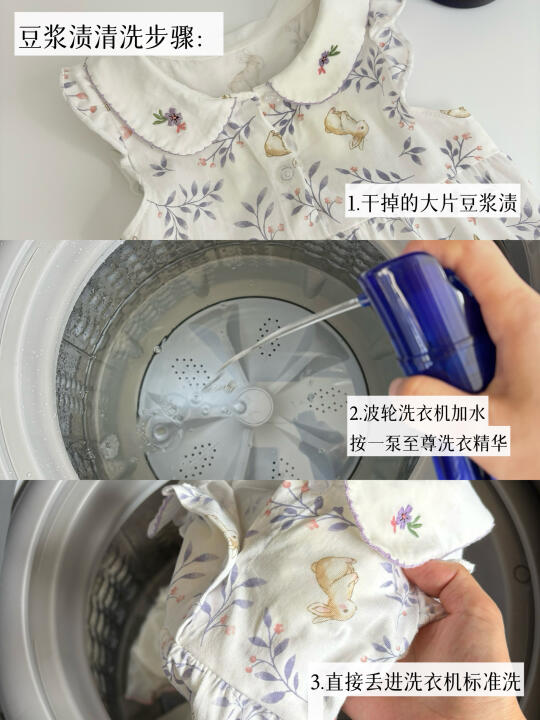 豆浆渍清洗步骤:

1.干掉的大片豆浆渍

2.波轮洗衣机加水
按一泵至尊洗衣精华

3.直接丢进洗衣机标准洗