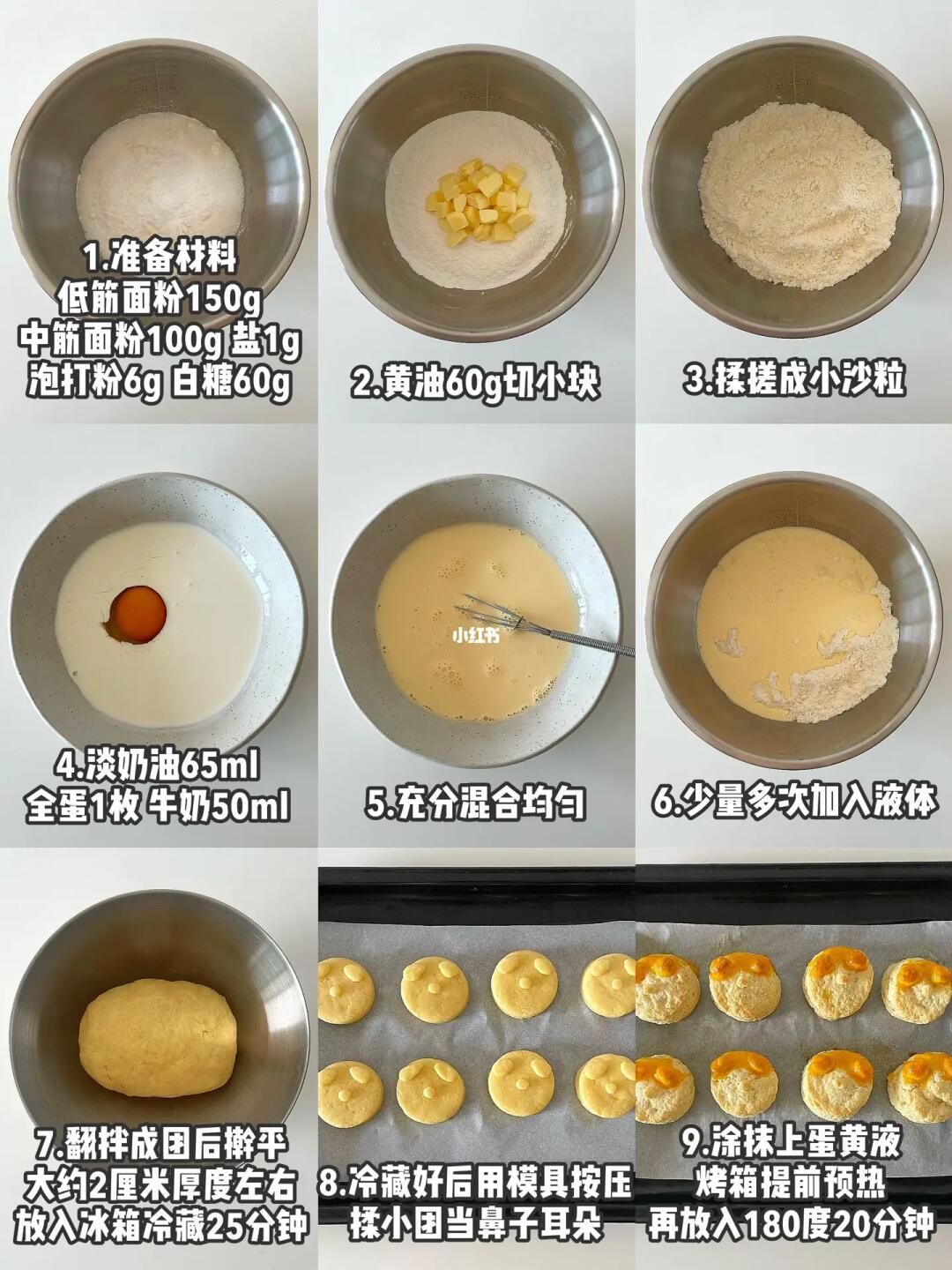 1.准备材料
低筋面粉150g
中筋面粉100g 盐1g
泡打粉6g 白糖60g

2.黄油60g切小块

3.揉搓成小沙粒

4.淡奶油65ml
全蛋1枚 牛奶50ml

小红书

5.充分混合均匀

6.少量多次加入液体

7.翻拌成团后擀平
大约2厘米厚度左右
放入冰箱冷藏25分钟

8.冷藏好后用模具按压
揉小团当鼻子耳朵

9.涂抹上蛋黄液
烤箱提前预热
再放入180度20分钟