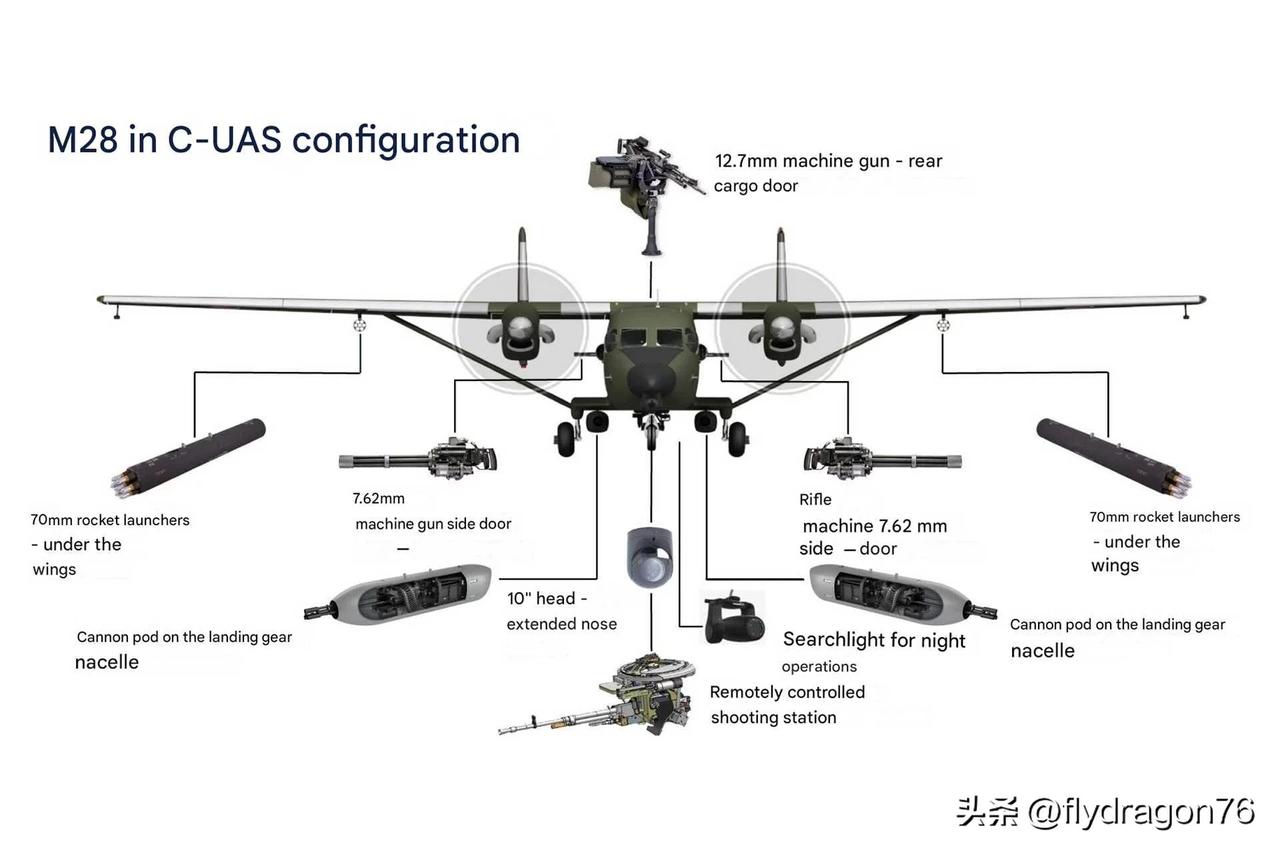 M28 in C-UAS configuration

12.7mm machine gun - rear cargo door

70mm rocket launchers - under the wings

7.62mm machine gun side door —

Rifle machine 7.62 mm side — door

70mm rocket launchers - under the wings

10" head - extended nose

Cannon pod on the landing gear nacelle

Searchlight for night operations

Cannon pod on the landing gear nacelle

Remotely controlled shooting station

头条 @flydragon76