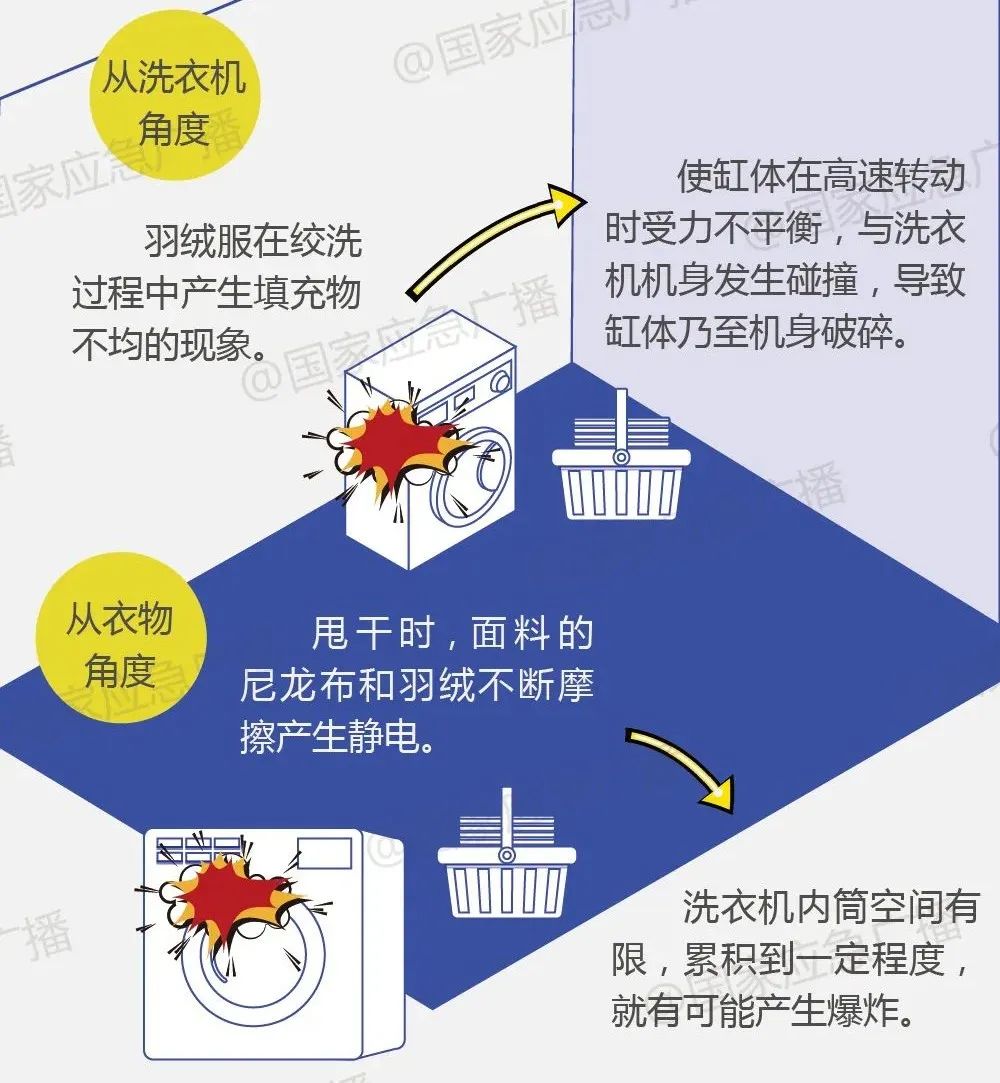 从洗衣机角度

羽绒服在绞洗过程中产生填充物不均的现象。

使缸体在高速转动时受力不平衡，与洗衣机机身发生碰撞，导致缸体乃至机身破碎。

从衣物角度

甩干时，面料的尼龙布和羽绒不断摩擦产生静电。

洗衣机内筒空间有限，累积到一定程度，就有可能产生爆炸。

@国家应急广播