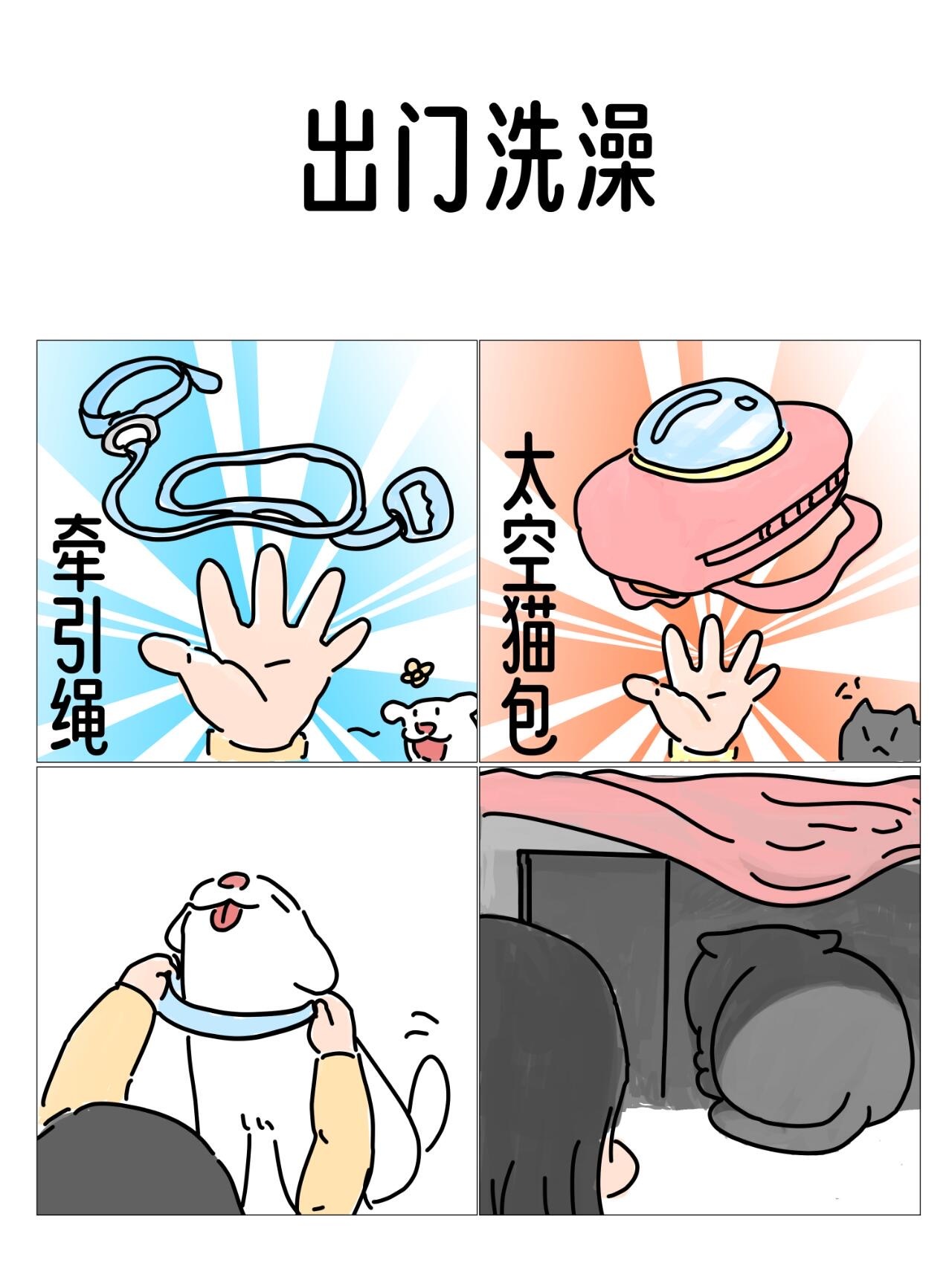 出门洗澡

牵引绳

太空猫包