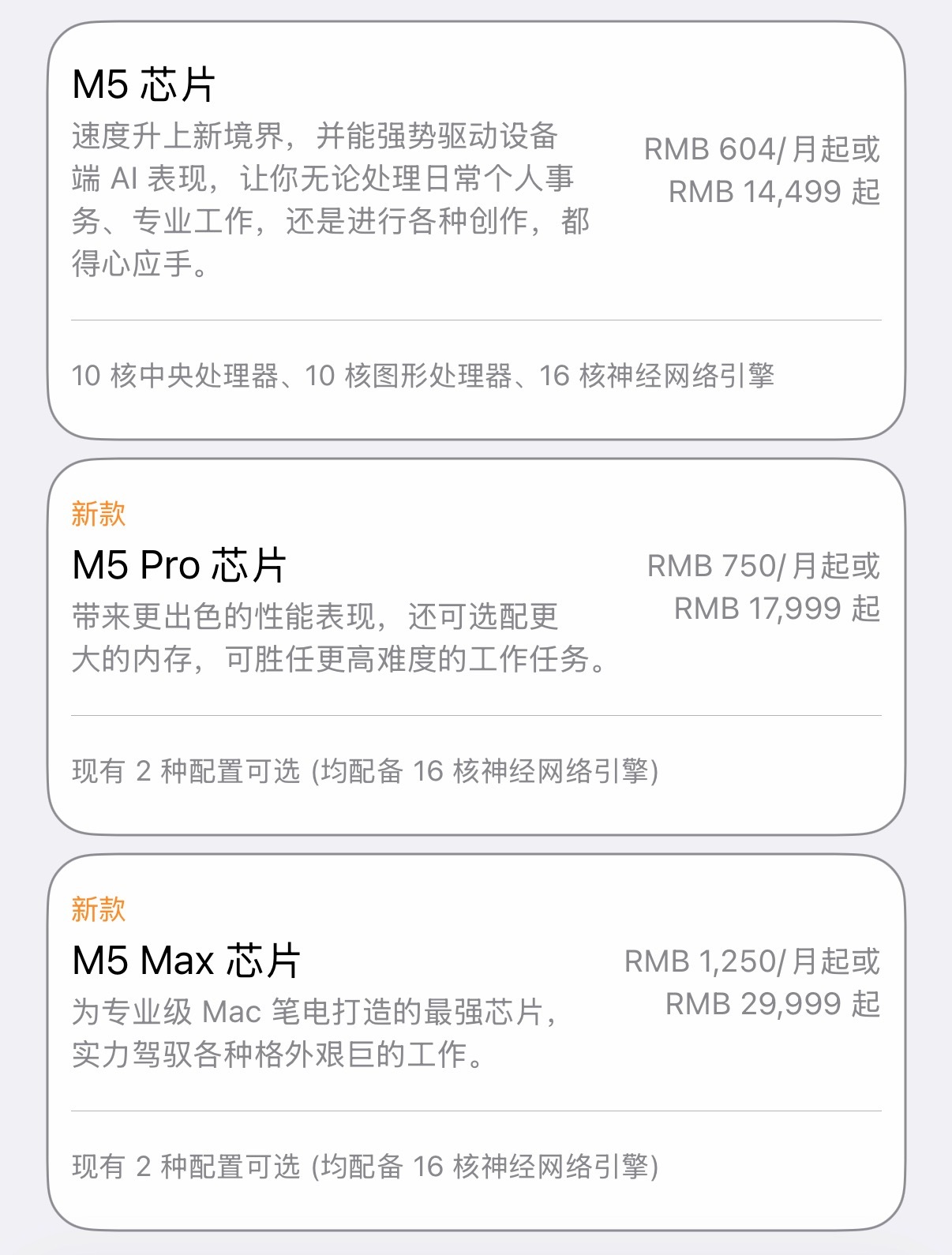 M5 芯片

速度升上新境界，并能强势驱动设备端 AI 表现，让你无论处理日常个人事务、专业工作，还是进行各种创作，都得心应手。

RMB 604/月起或
RMB 14,499 起

10 核中央处理器、10 核图形处理器、16 核神经网络引擎

新款

M5 Pro 芯片

带来更出色的性能表现，还可选配更大的内存，可胜任更高难度的工作任务。

RMB 750/月起或
RMB 17,999 起

现有 2 种配置可选 (均配备 16 核神经网络引擎)

新款

M5 Max 芯片

为专业级 Mac 笔电打造的最强芯片，实力驾驭各种格外艰巨的工作。

RMB 1,250/月起或
RMB 29,999 起

现有 2 种配置可选 (均配备 16 核神经网络引擎)