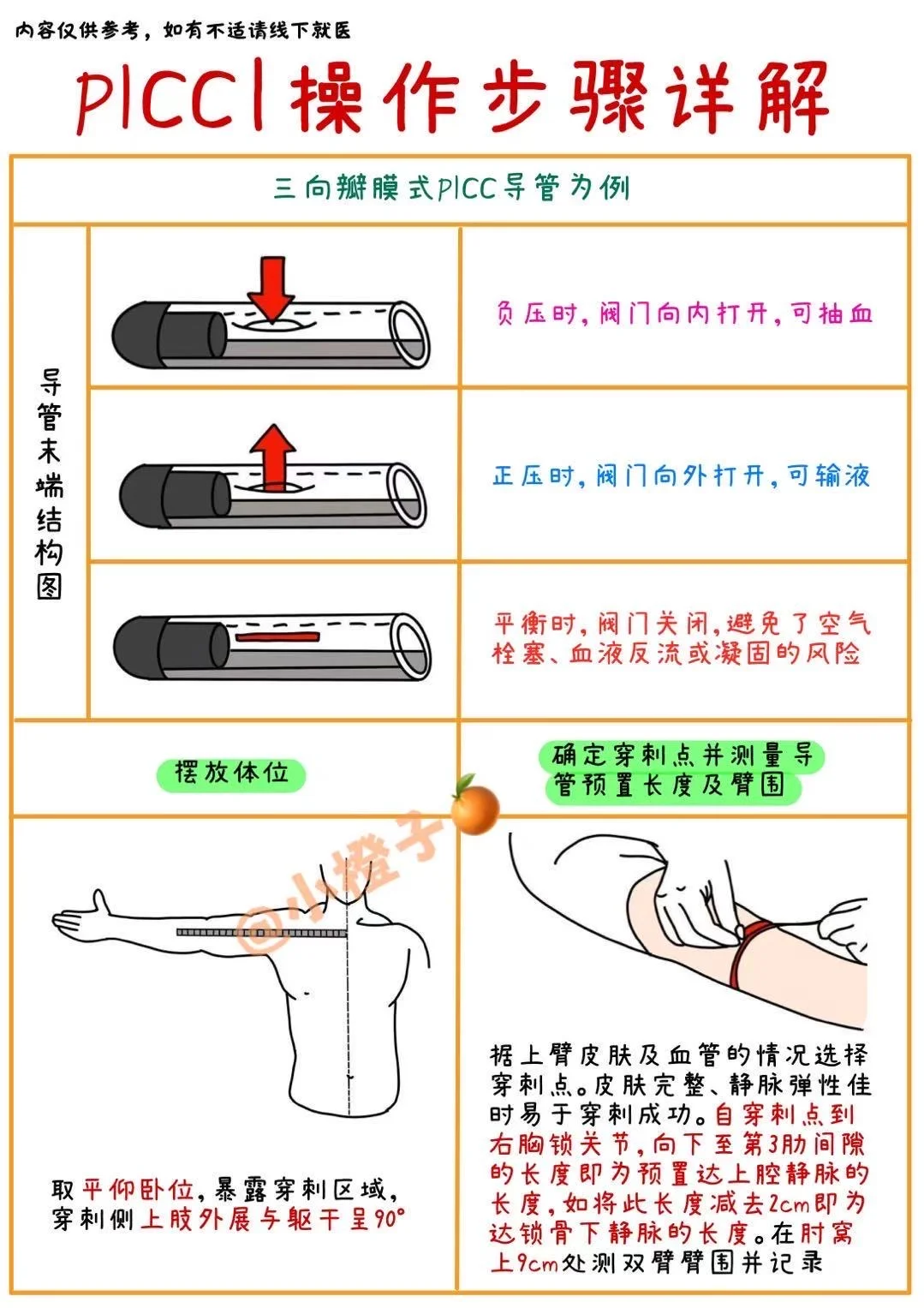 内容仅供参考，如有不适请线下就医

PICC|操作步骤详解

三向瓣膜式PICC导管为例

导管末端结构图

负压时，阀门向内打开，可抽血

正压时，阀门向外打开，可输液

平衡时，阀门关闭，避免了空气栓塞、血液反流或凝固的风险

摆放体位

确定穿刺点并测量导管预置长度及臂围

@小橙子

取平仰卧位，暴露穿刺区域，穿刺侧上肢外展与躯干呈90°

据上臂皮肤及血管的情况选择穿刺点。皮肤完整、静脉弹性佳时易于穿刺成功。自穿刺点到右胸锁关节，向下至第3肋间隙的长度即为预置达上腔静脉的长度，如将此长度减去2cm即为达锁骨下静脉的长度。在肘窝上9cm处测双臂臂围并记录