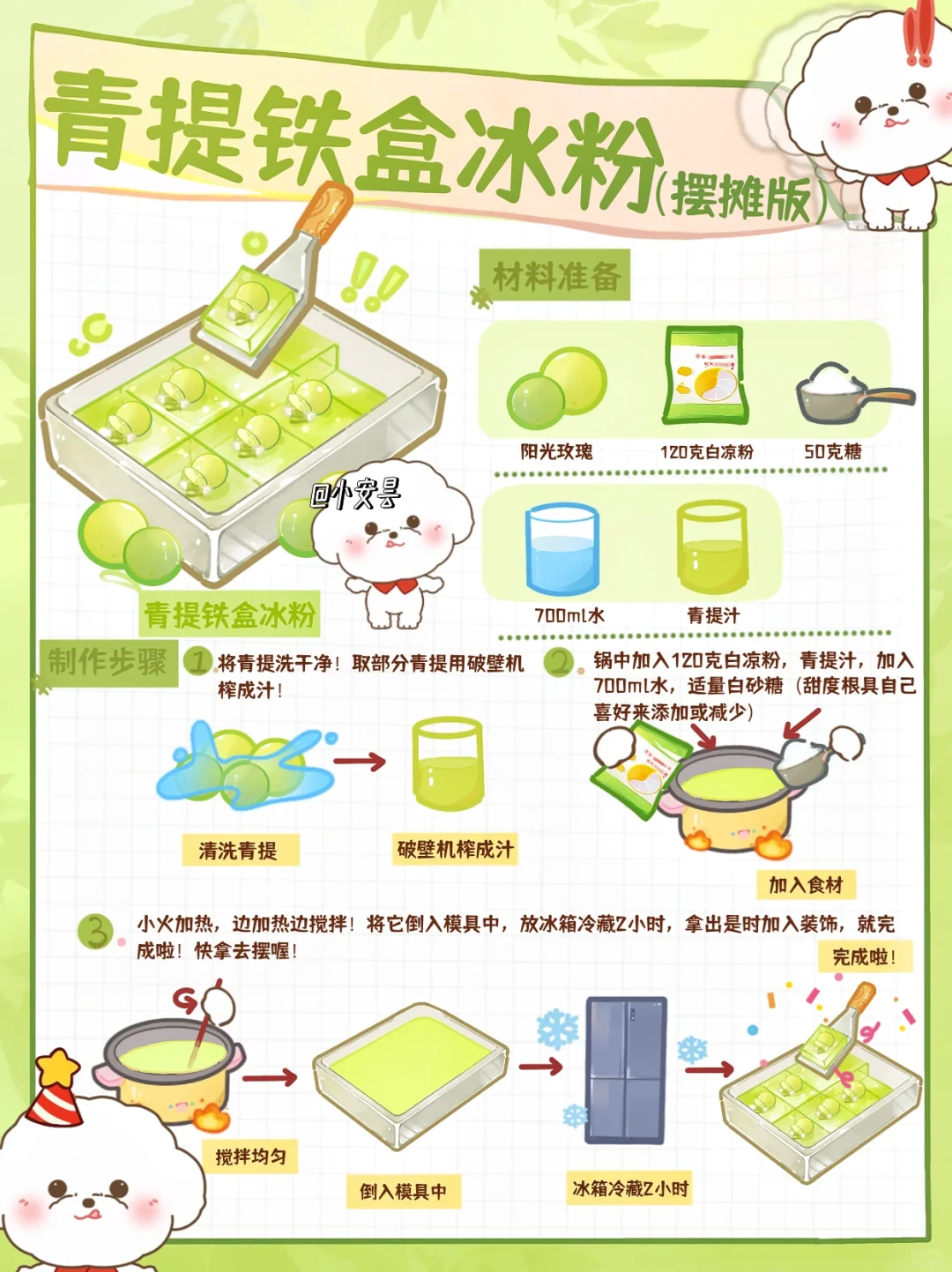 青提铁盒冰粉(摆摊版)

材料准备

阳光玫瑰　120克白凉粉　50克糖

700ml水　青提汁

@小安昙

青提铁盒冰粉

制作步骤

1 将青提洗干净！取部分青提用破壁机榨成汁！

清洗青提　破壁机榨成汁

2 锅中加入120克白凉粉，青提汁，加入700ml水，适量白砂糖（甜度根具自己喜好来添加或减少）

加入食材

3 小火加热，边加热边搅拌！将它倒入模具中，放冰箱冷藏2小时，拿出是时加入装饰，就完成啦！快拿去摆喔！

完成啦！

搅拌均匀　倒入模具中　冰箱冷藏2小时