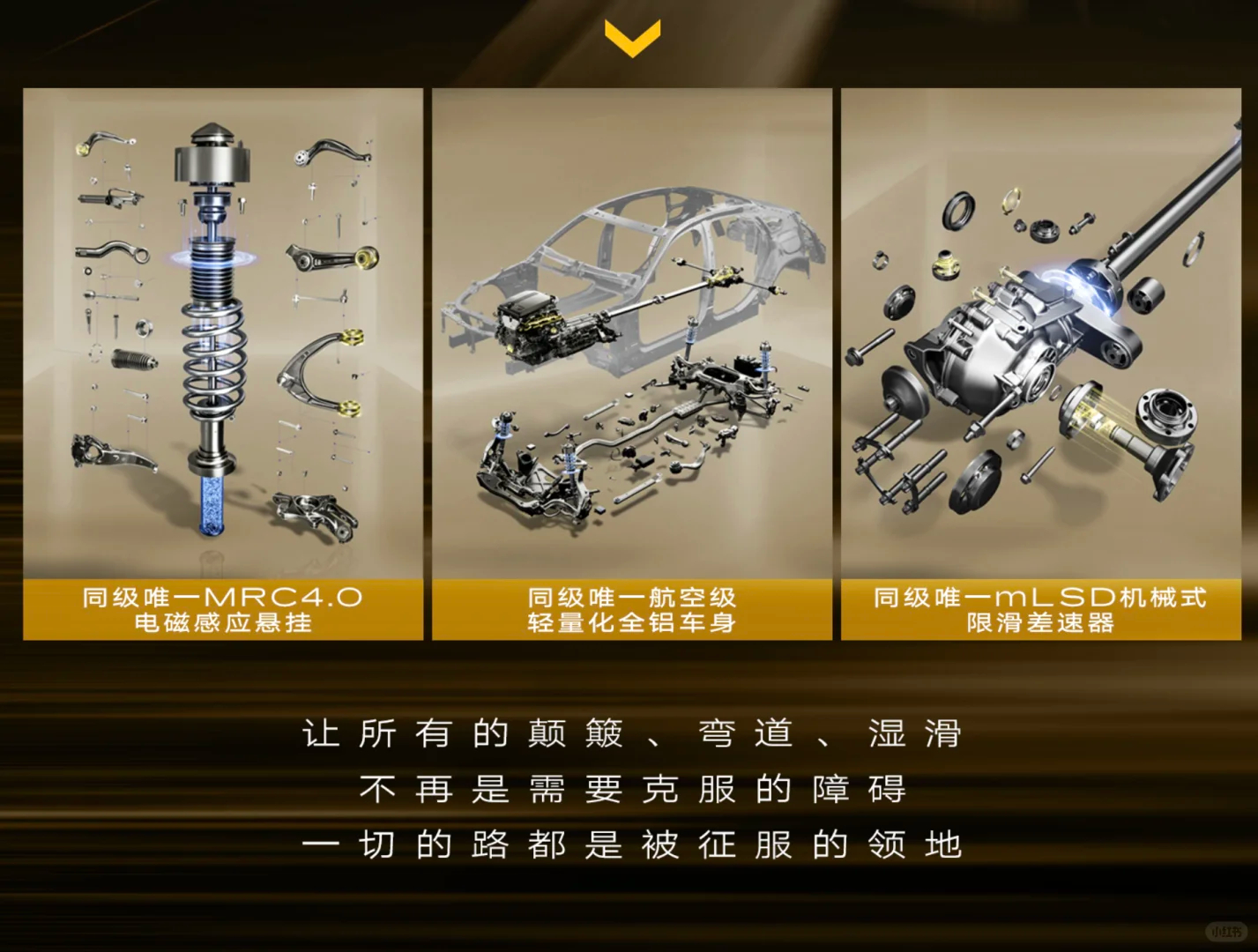 同级唯一MRC4.0
电磁感应悬挂

同级唯一航空级
轻量化全铝车身

同级唯一mLSD机械式
限滑差速器

让所有的颠簸、弯道、湿滑
不再是需要克服的障碍
一切的路都是被征服的领地

小红书