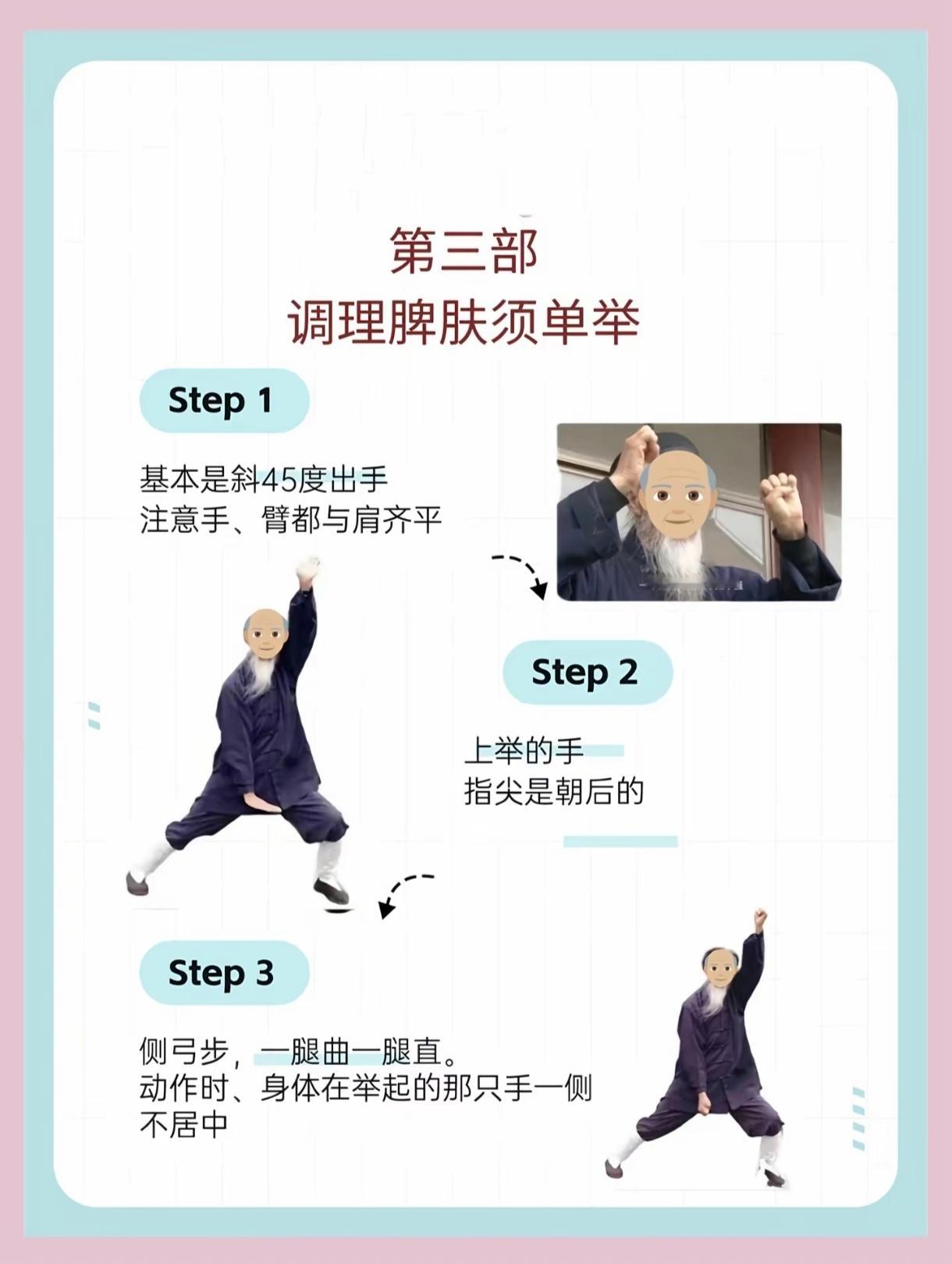 第三部
调理脾肤须单举

Step 1

基本是斜45度出手
注意手、臂都与肩齐平

Step 2

上举的手
指尖是朝后的

Step 3

侧弓步，一腿曲一腿直。
动作时、身体在举起的那只手一侧
不居中