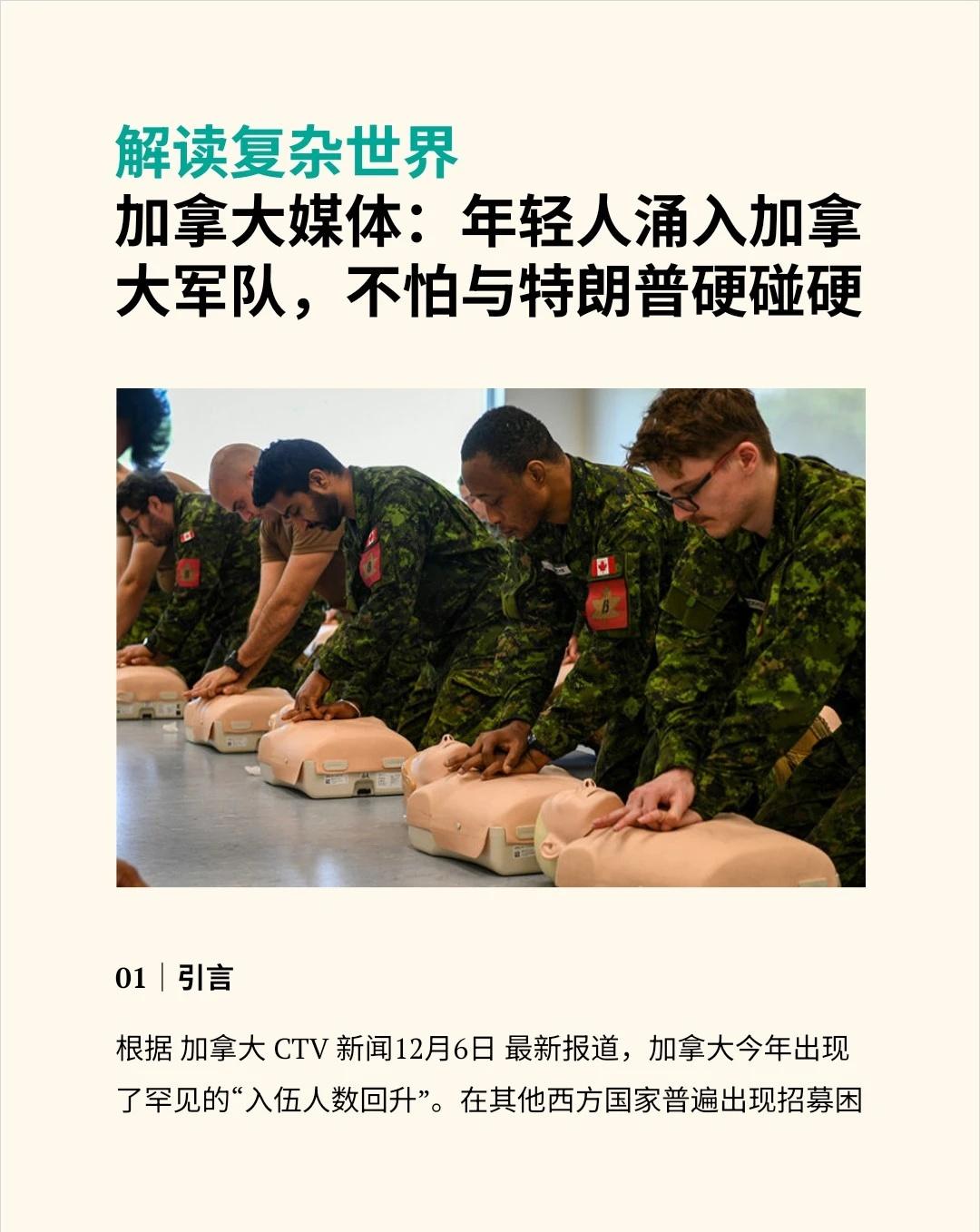 解读复杂世界

加拿大媒体：年轻人涌入加拿大军队，不怕与特朗普硬碰硬

01 | 引言

根据 加拿大 CTV 新闻12月6日 最新报道，加拿大今年出现了罕见的“入伍人数回升”。在其他西方国家普遍出现招募困