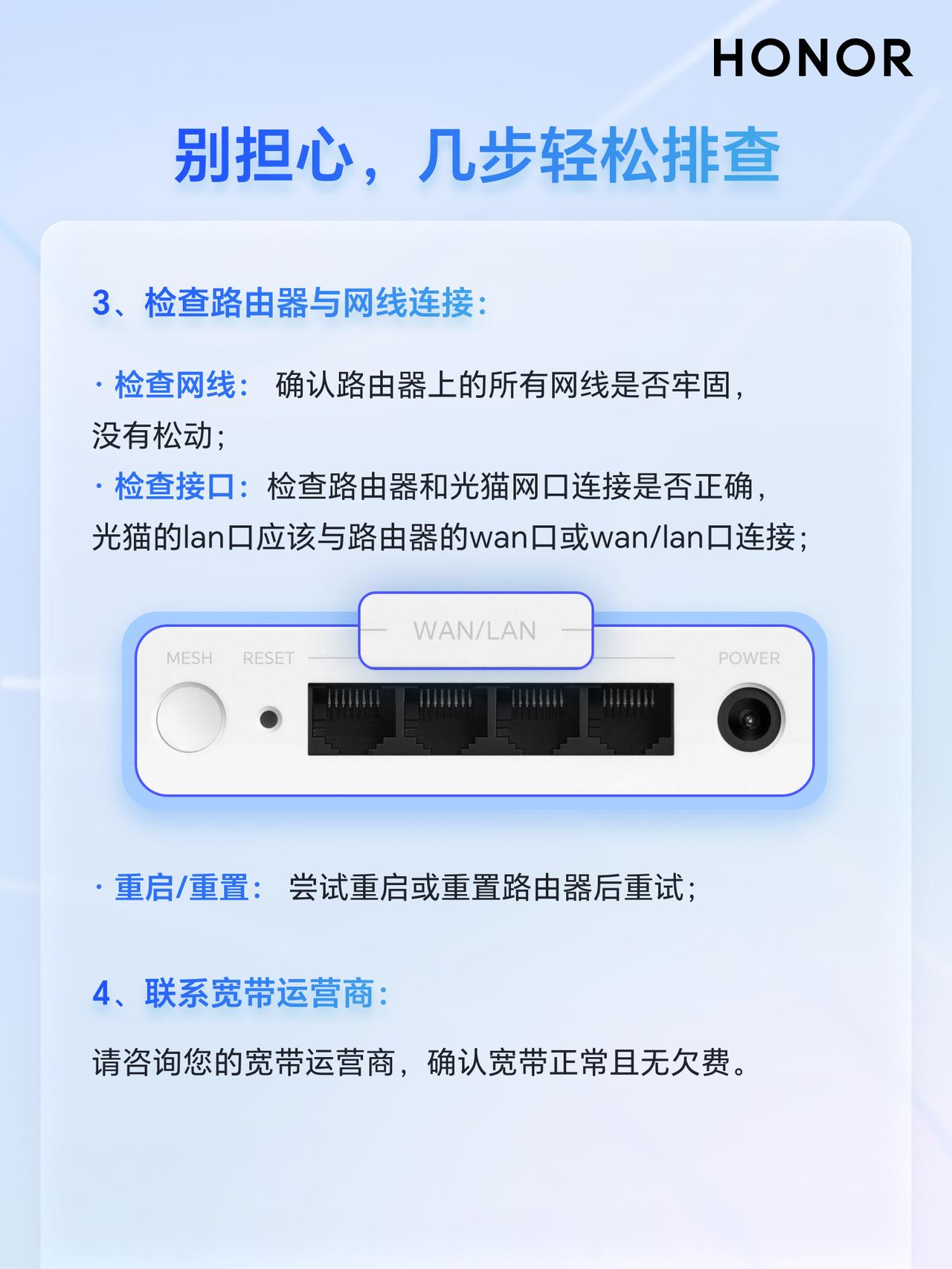 HONOR

别担心，几步轻松排查

3、检查路由器与网线连接：

· 检查网线： 确认路由器上的所有网线是否牢固，没有松动；

· 检查接口：检查路由器和光猫网口连接是否正确，光猫的lan口应该与路由器的wan口或wan/lan口连接；

WAN/LAN

MESH RESET POWER

· 重启/重置： 尝试重启或重置路由器后重试；

4、联系宽带运营商：

请咨询您的宽带运营商，确认宽带正常且无欠费。