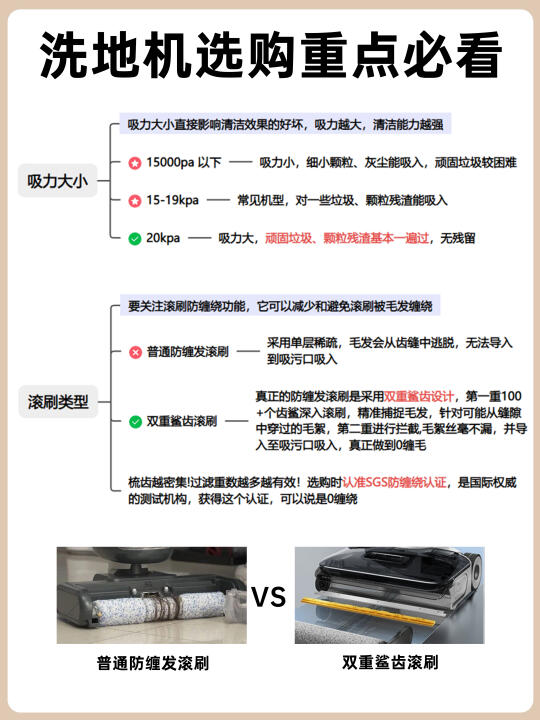 洗地机选购重点必看

吸力大小

吸力大小直接影响清洁效果的好坏，吸力越大，清洁能力越强

15000pa 以下 —— 吸力小，细小颗粒、灰尘能吸入，顽固垃圾较困难

15-19kpa —— 常见机型，对一些垃圾、颗粒残渣能吸入

20kpa —— 吸力大，顽固垃圾、颗粒残渣基本一遍过，无残留

滚刷类型

要关注滚刷防缠绕功能，它可以减少和避免滚刷被毛发缠绕

普通防缠发滚刷 —— 采用单层稀疏，毛发会从齿缝中逃脱，无法导入到吸污口吸入

双重鲨齿滚刷 —— 真正的防缠发滚刷是采用双重鲨齿设计，第一重100+个齿鲨深入滚刷，精准捕捉毛发，针对可能从缝隙中穿过的毛絮，第二重进行拦截,毛絮丝毫不漏，并导入至吸污口吸入，真正做到0缠毛

梳齿越密集!过滤重数越多越有效！选购时认准SGS防缠绕认证，是国际权威的测试机构，获得这个认证，可以说是0缠绕

VS

普通防缠发滚刷

双重鲨齿滚刷