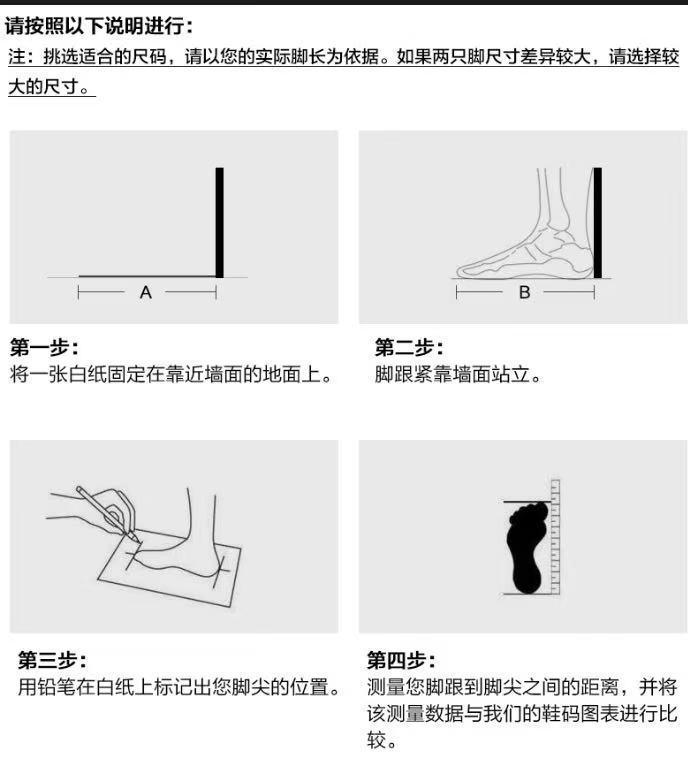 请按照以下说明进行：

注：挑选适合的尺码，请以您的实际脚长为依据。如果两只脚尺寸差异较大，请选择较大的尺寸。

A

第一步：
将一张白纸固定在靠近墙面的地面上。

B

第二步：
脚跟紧靠墙面站立。

第三步：
用铅笔在白纸上标记出您脚尖的位置。

第四步：
测量您脚跟到脚尖之间的距离，并将该测量数据与我们的鞋码图表进行比较。