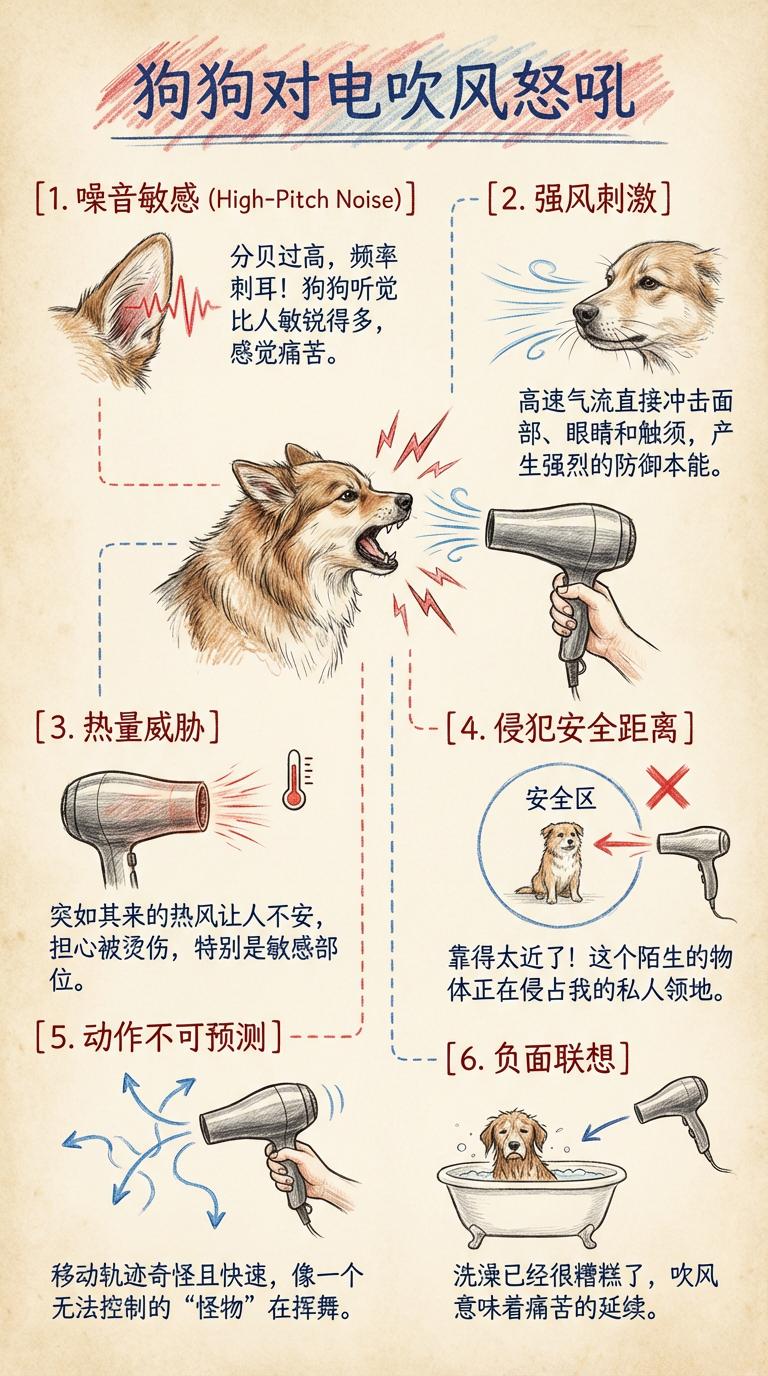 狗狗对电吹风怒吼

[1. 噪音敏感 (High-Pitch Noise)]

分贝过高，频率刺耳！狗狗听觉比人敏锐得多，感觉痛苦。

[2. 强风刺激]

高速气流直接冲击面部、眼睛和触须，产生强烈的防御本能。

[3. 热量威胁]

突如其来的热风让人不安，担心被烫伤，特别是敏感部位。

[4. 侵犯安全距离]

安全区

靠得太近了！这个陌生的物体正在侵占我的私人领地。

[5. 动作不可预测]

移动轨迹奇怪且快速，像一个无法控制的“怪物”在挥舞。

[6. 负面联想]

洗澡已经很糟糕了，吹风意味着痛苦的延续。