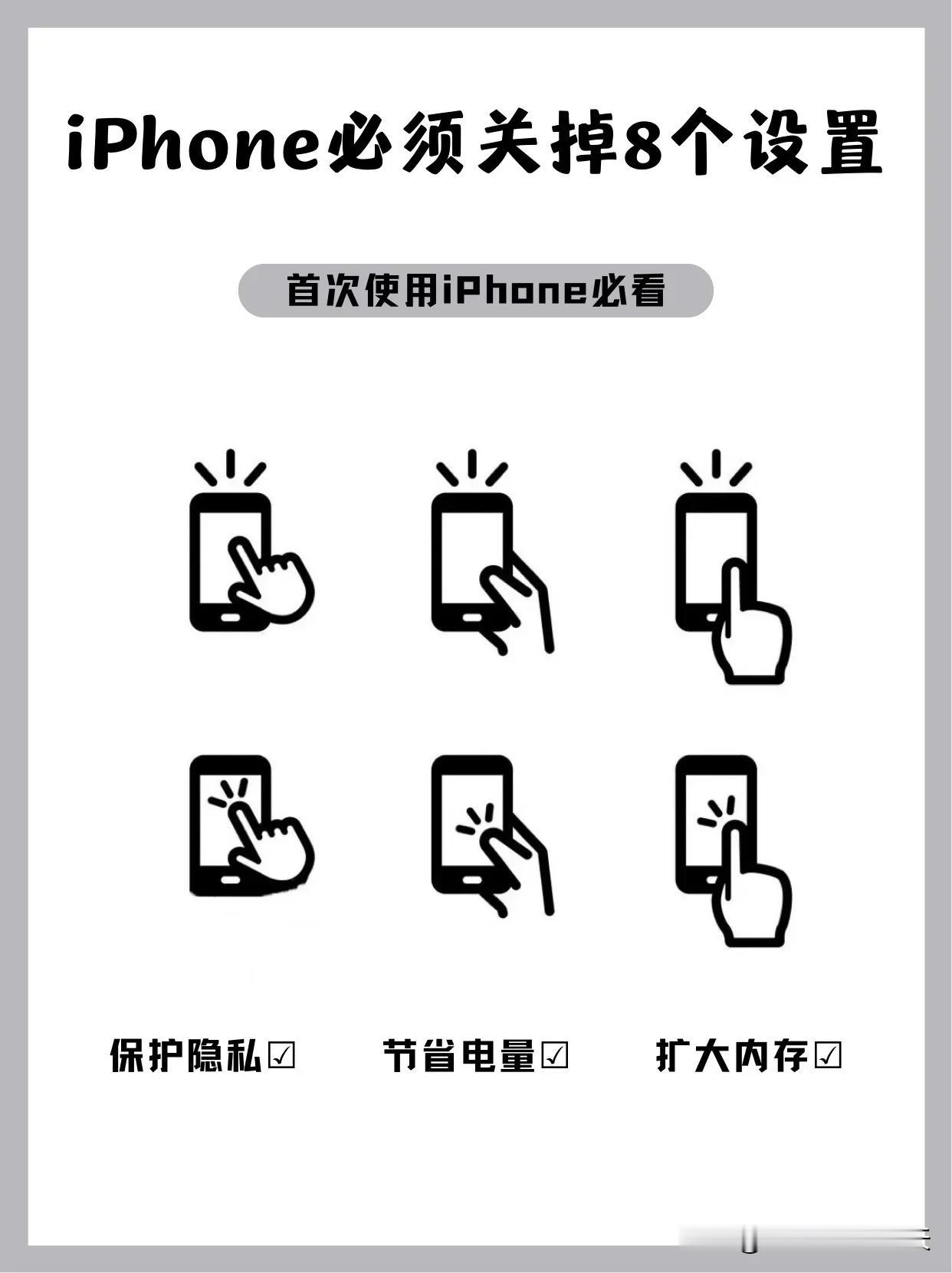 iPhone必须关掉8个设置

首次使用iPhone必看

保护隐私☑ 节省电量☑ 扩大内存☑