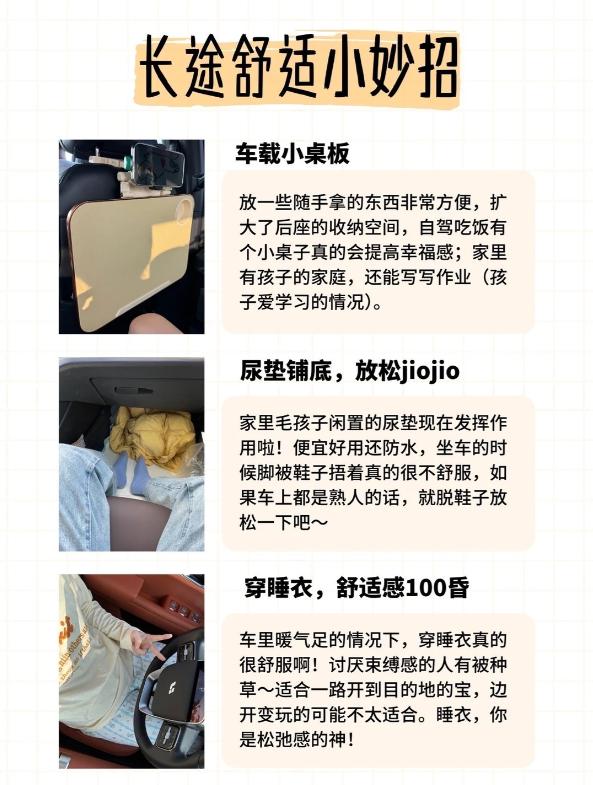 长途舒适小妙招

车载小桌板

放一些随手拿的东西非常方便，扩大了后座的收纳空间，自驾吃饭有个小桌子真的会提高幸福感；家里有孩子的家庭，还能写写作业（孩子爱学习的情况）。

尿垫铺底，放松jiojio

家里毛孩子闲置的尿垫现在发挥作用啦！便宜好用还防水，坐车的时候脚被鞋子捂着真的很不舒服，如果车上都是熟人的话，就脱鞋子放松一下吧～

穿睡衣，舒适感100昏

车里暖气足的情况下，穿睡衣真的很舒服啊！讨厌束缚感的人有被种草～适合一路开到目的地的宝，边开变玩的可能不太适合。睡衣，你是松弛感的神！