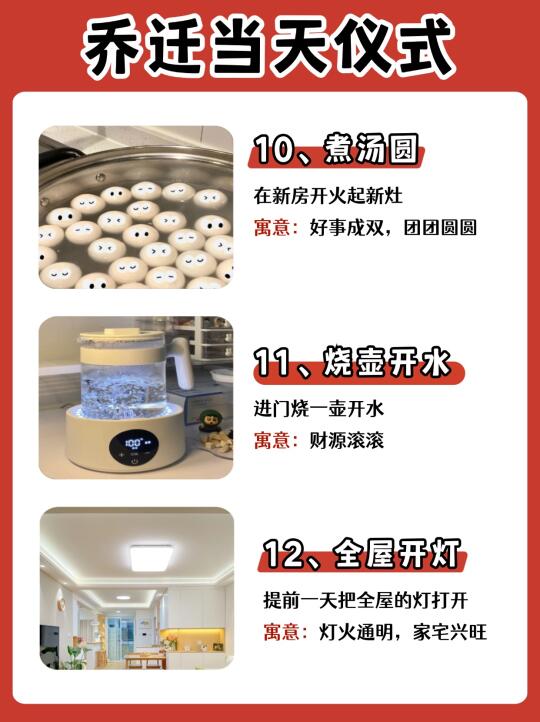 乔迁当天仪式

10、煮汤圆

在新房开火起新灶

寓意：好事成双，团团圆圆

100°

11、烧壶开水

进门烧一壶开水

寓意：财源滚滚

12、全屋开灯

提前一天把全屋的灯打开

寓意：灯火通明，家宅兴旺