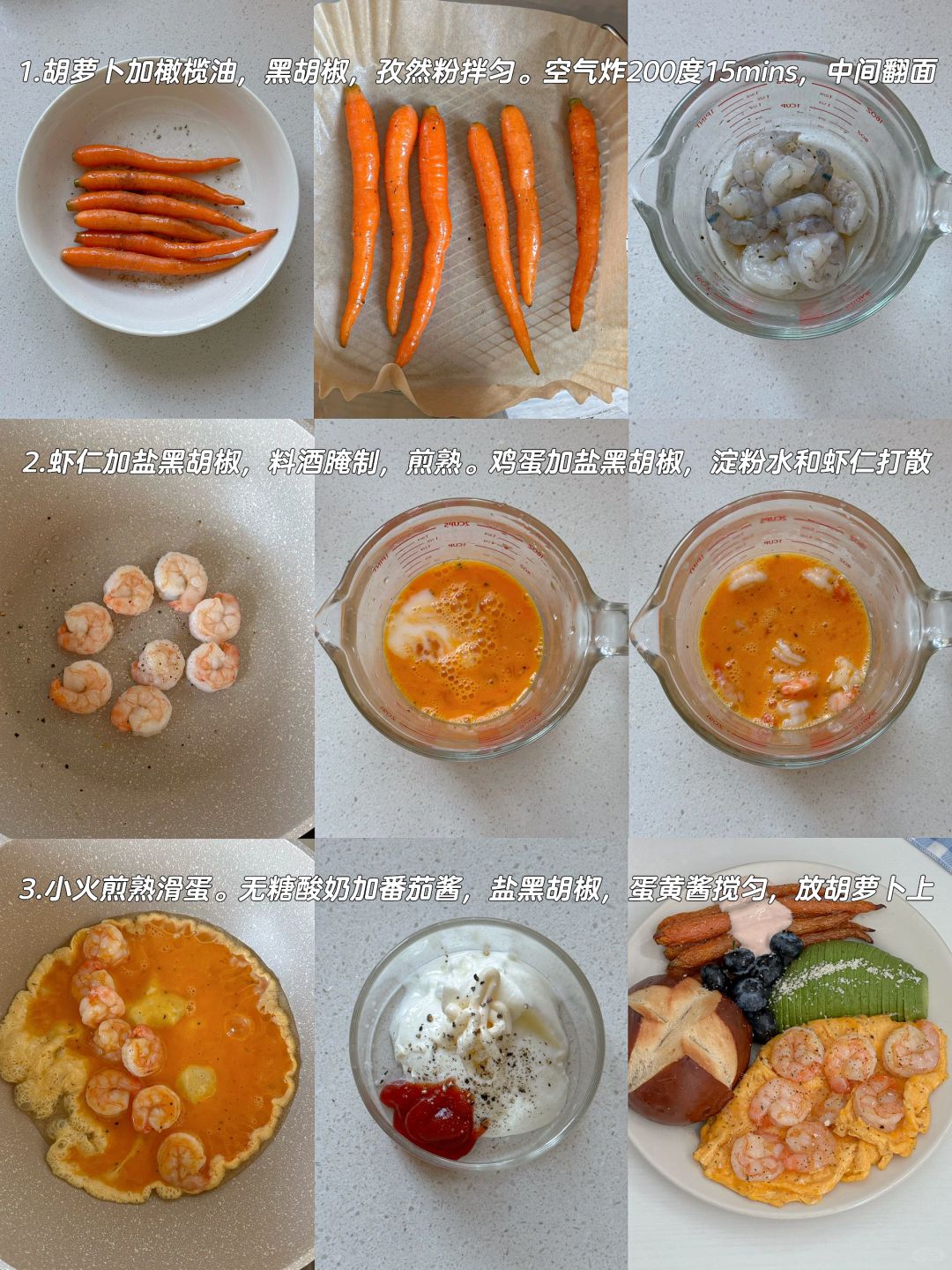 1.胡萝卜加橄榄油，黑胡椒，孜然粉拌匀。空气炸200度15mins，中间翻面

2.虾仁加盐黑胡椒，料酒腌制，煎熟。鸡蛋加盐黑胡椒，淀粉水和虾仁打散

3.小火煎熟滑蛋。无糖酸奶加番茄酱，盐黑胡椒，蛋黄酱搅匀，放胡萝卜上