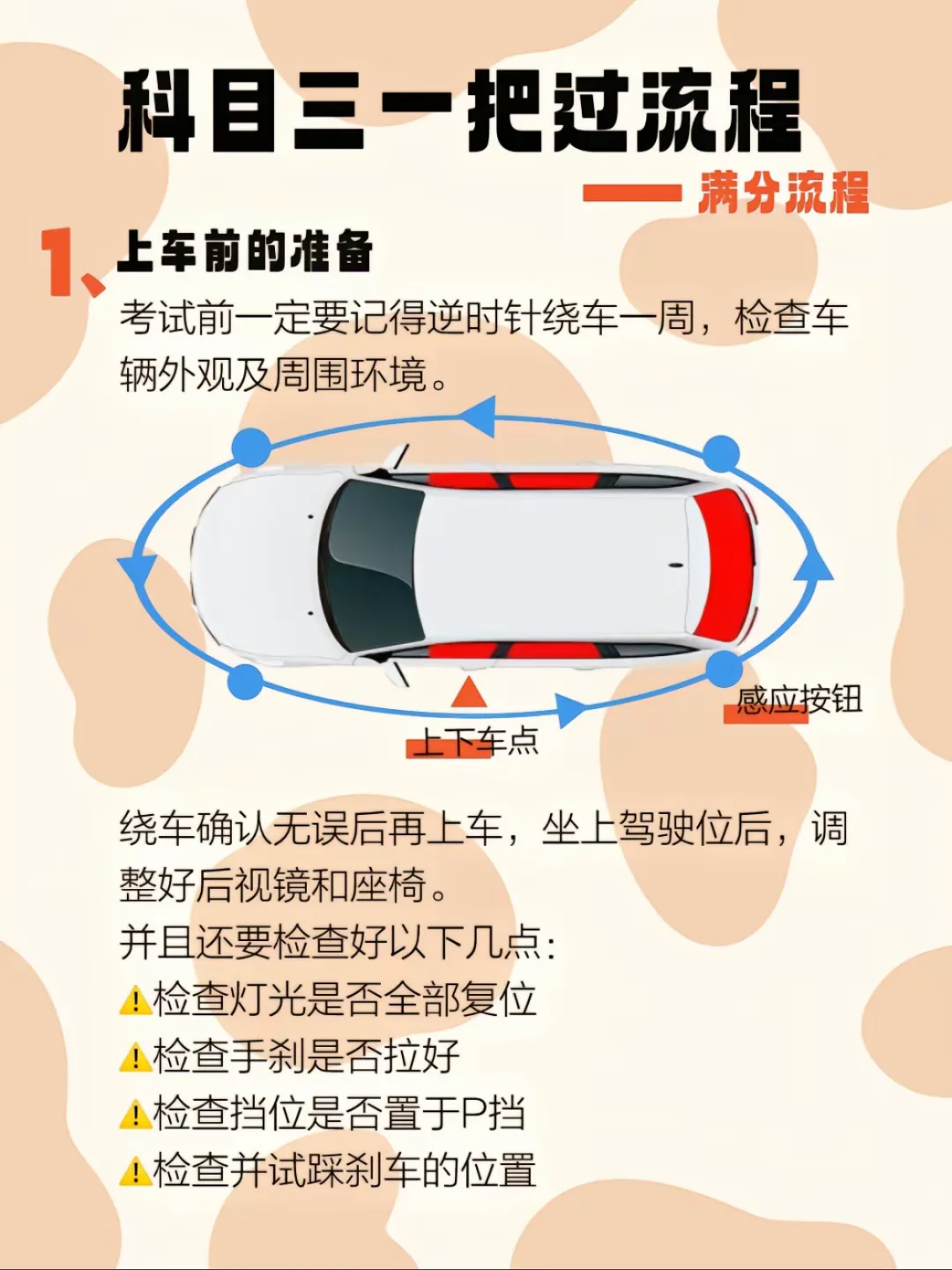 科目三一把过流程

满分流程

1、上车前的准备

考试前一定要记得逆时针绕车一周，检查车辆外观及周围环境。

感应按钮

上下车点

绕车确认无误后再上车，坐上驾驶位后，调整好后视镜和座椅。

并且还要检查好以下几点：

⚠检查灯光是否全部复位

⚠检查手刹是否拉好

⚠检查挡位是否置于P挡

⚠检查并试踩刹车的位置