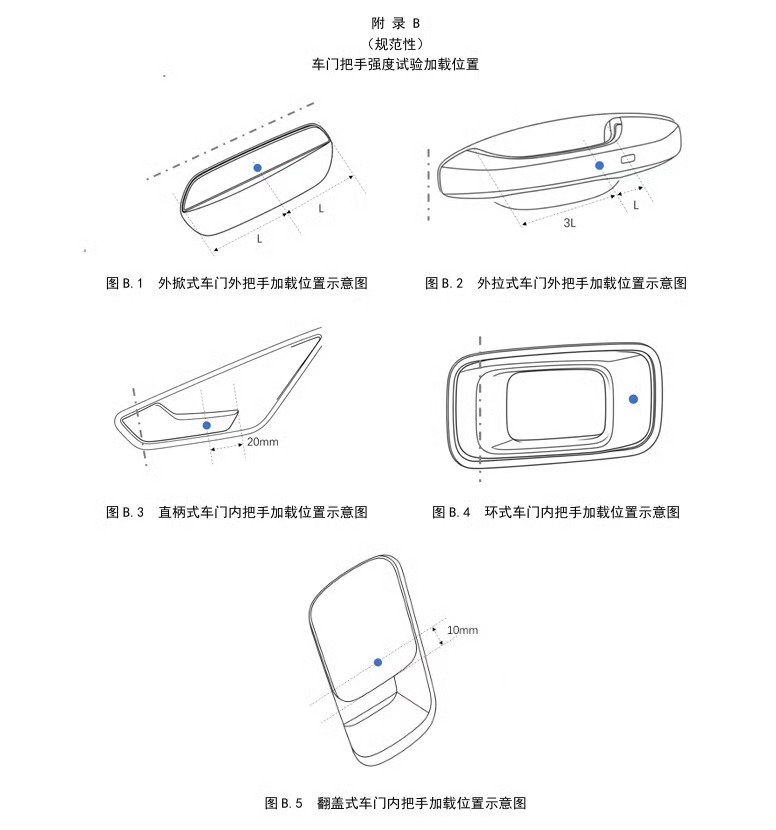 附 录 B
（规范性）
车门把手强度试验加载位置

L
L

图 B.1 外掀式车门外把手加载位置示意图

3L
L

图 B.2 外拉式车门外把手加载位置示意图

20mm

图 B.3 直柄式车门内把手加载位置示意图

图 B.4 环式车门内把手加载位置示意图

10mm

图 B.5 翻盖式车门内把手加载位置示意图