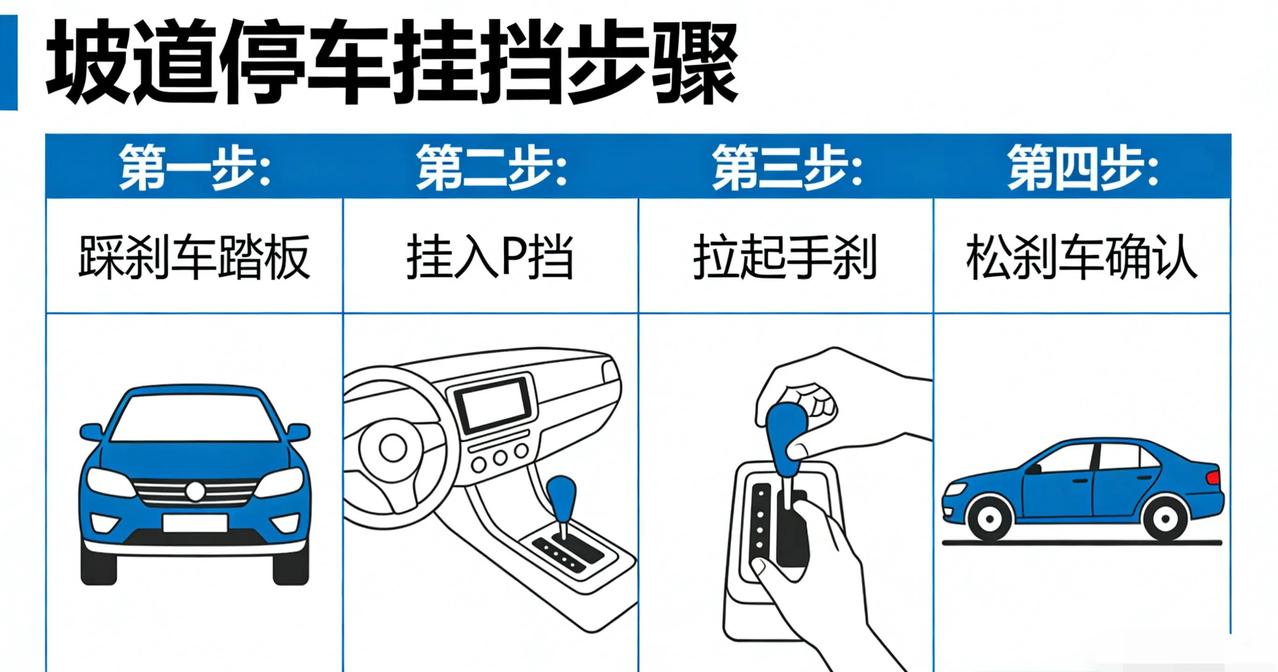 坡道停车挂挡步骤

| 第一步: | 第二步: | 第三步: | 第四步: |
|---|---|---|---|
| 踩刹车踏板 | 挂入P挡 | 拉起手刹 | 松刹车确认 |