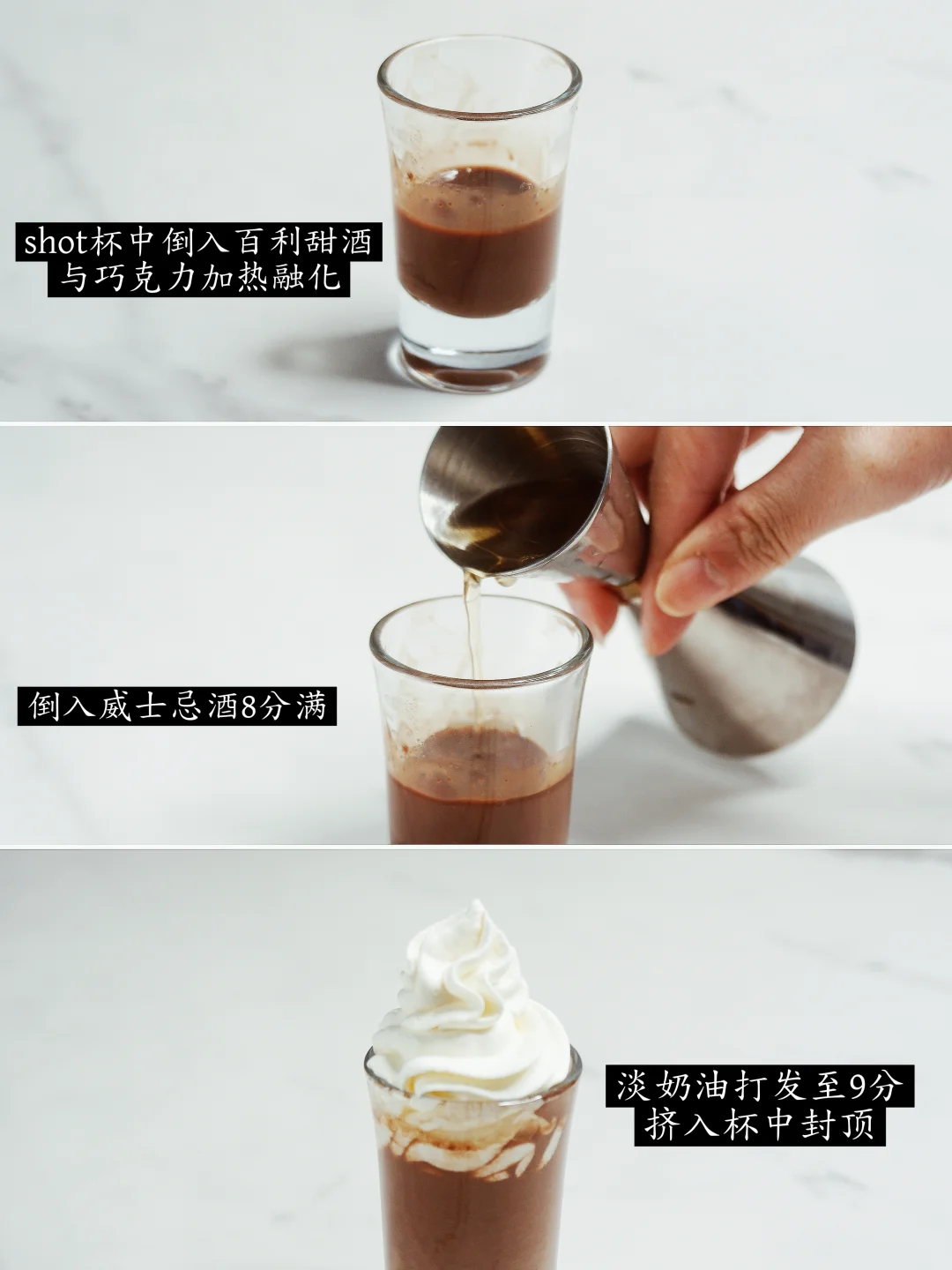 shot杯中倒入百利甜酒
与巧克力加热融化

倒入威士忌酒8分满

淡奶油打发至9分
挤入杯中封顶