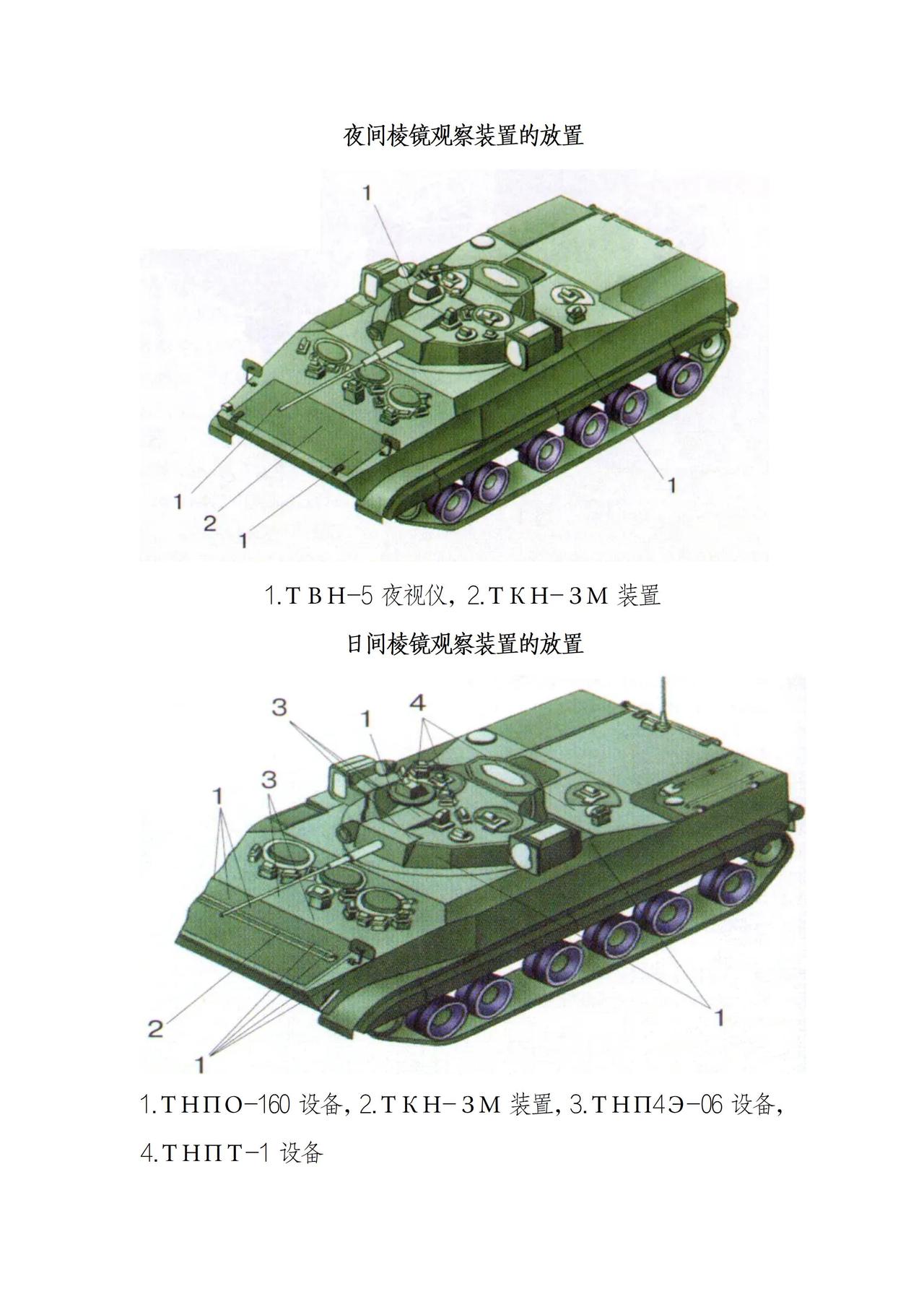 夜间棱镜观察装置的放置

1

1

1

2

1

1.ТВН-5 夜视仪，2.ТКН-3М 装置

日间棱镜观察装置的放置

3

1

4

3

1

2

1

1

1.ТНПО-160 设备，2.ТКН-3М 装置，3.ТНП4Э-06 设备，4.ТНПТ-1 设备