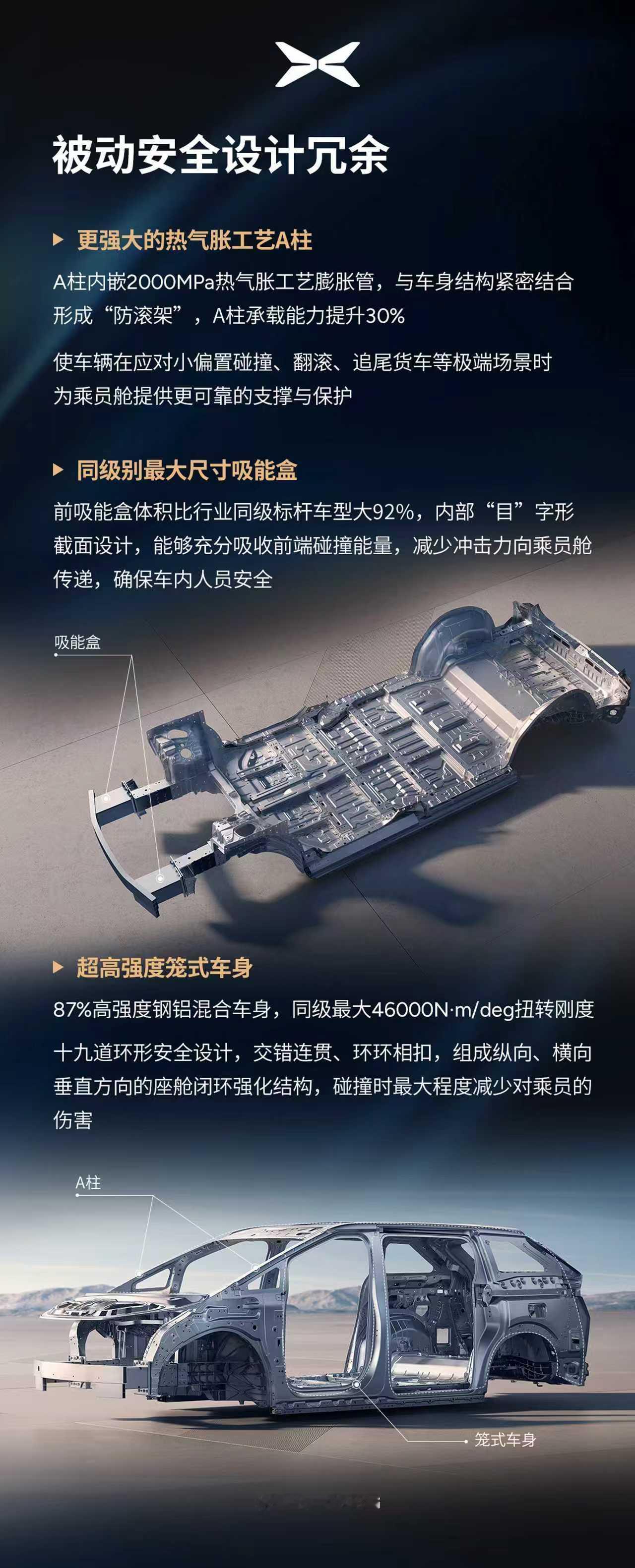 被动安全设计冗余

▶ 更强大的热气胀工艺A柱

A柱内嵌2000MPa热气胀工艺膨胀管，与车身结构紧密结合形成“防滚架”，A柱承载能力提升30%

使车辆在应对小偏置碰撞、翻滚、追尾货车等极端场景时为乘员舱提供更可靠的支撑与保护

▶ 同级别最大尺寸吸能盒

前吸能盒体积比行业同级标杆车型大92%，内部“目”字形截面设计，能够充分吸收前端碰撞能量，减少冲击力向乘员舱传递，确保车内人员安全

吸能盒

▶ 超高强度笼式车身

87%高强度钢铝混合车身，同级最大46000N·m/deg扭转刚度

十九道环形安全设计，交错连贯、环环相扣，组成纵向、横向垂直方向的座舱闭环强化结构，碰撞时最大程度减少对乘员的伤害

A柱

笼式车身