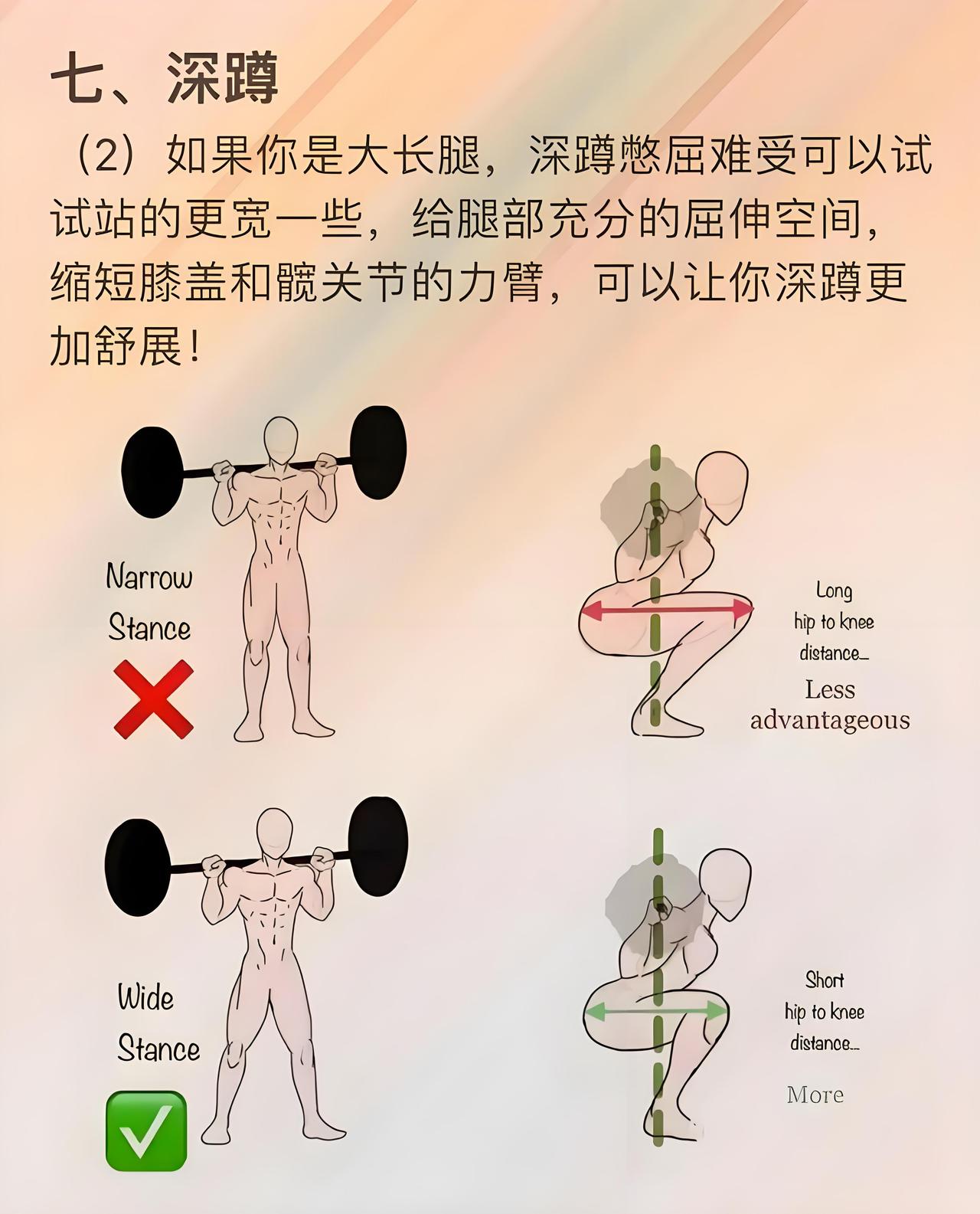 七、深蹲

（2）如果你是大长腿，深蹲憋屈难受可以试试站的更宽一些，给腿部充分的屈伸空间，缩短膝盖和髋关节的力臂，可以让你深蹲更加舒展！

Narrow Stance

Long hip to knee distance...
Less advantageous

Wide Stance

Short hip to knee distance...
More