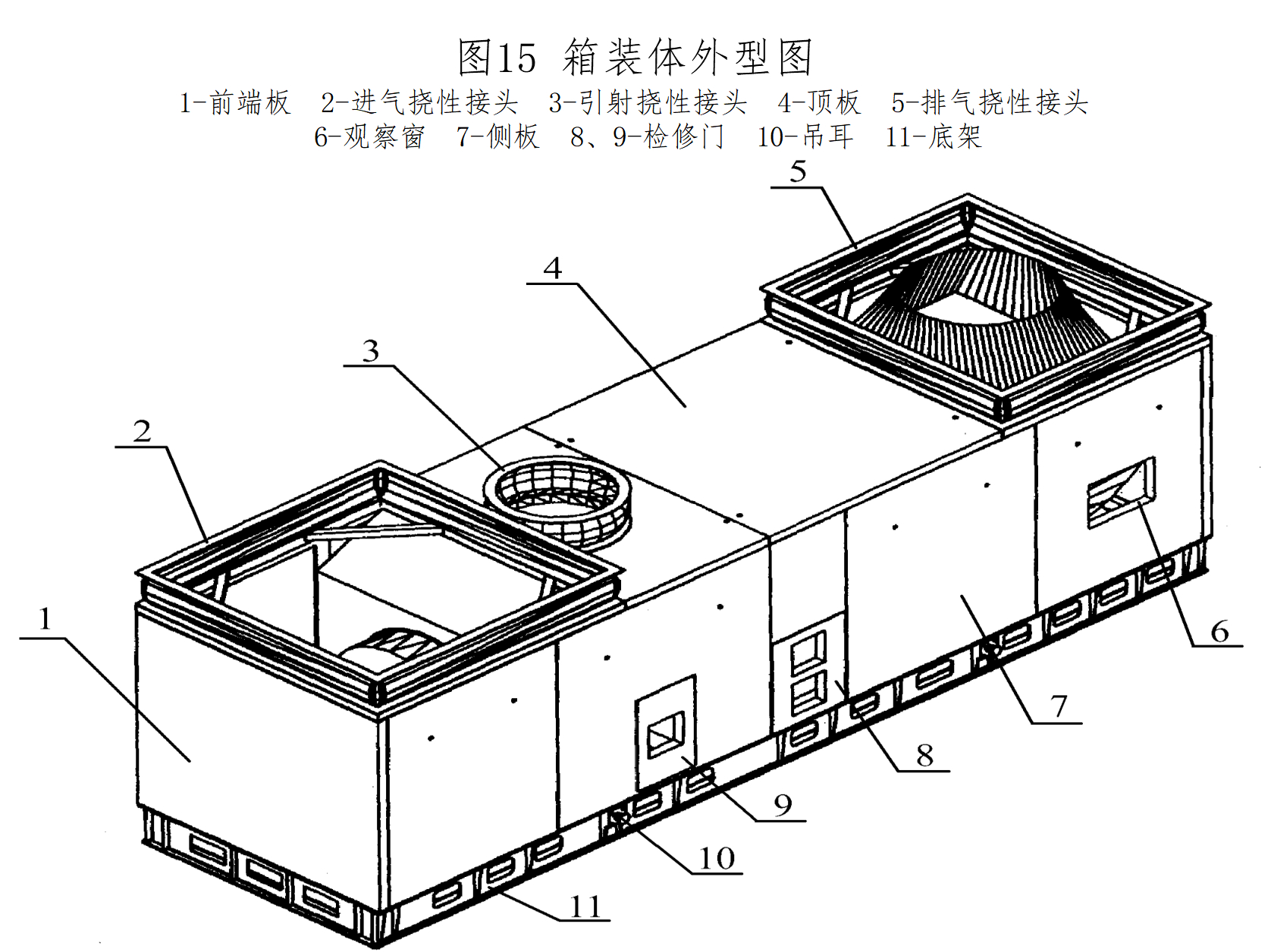 图15 箱装体外型图

1-前端板 2-进气挠性接头 3-引射挠性接头 4-顶板 5-排气挠性接头
6-观察窗 7-侧板 8、9-检修门 10-吊耳 11-底架

5
4
3
2
1
6
7
8
9
10
11