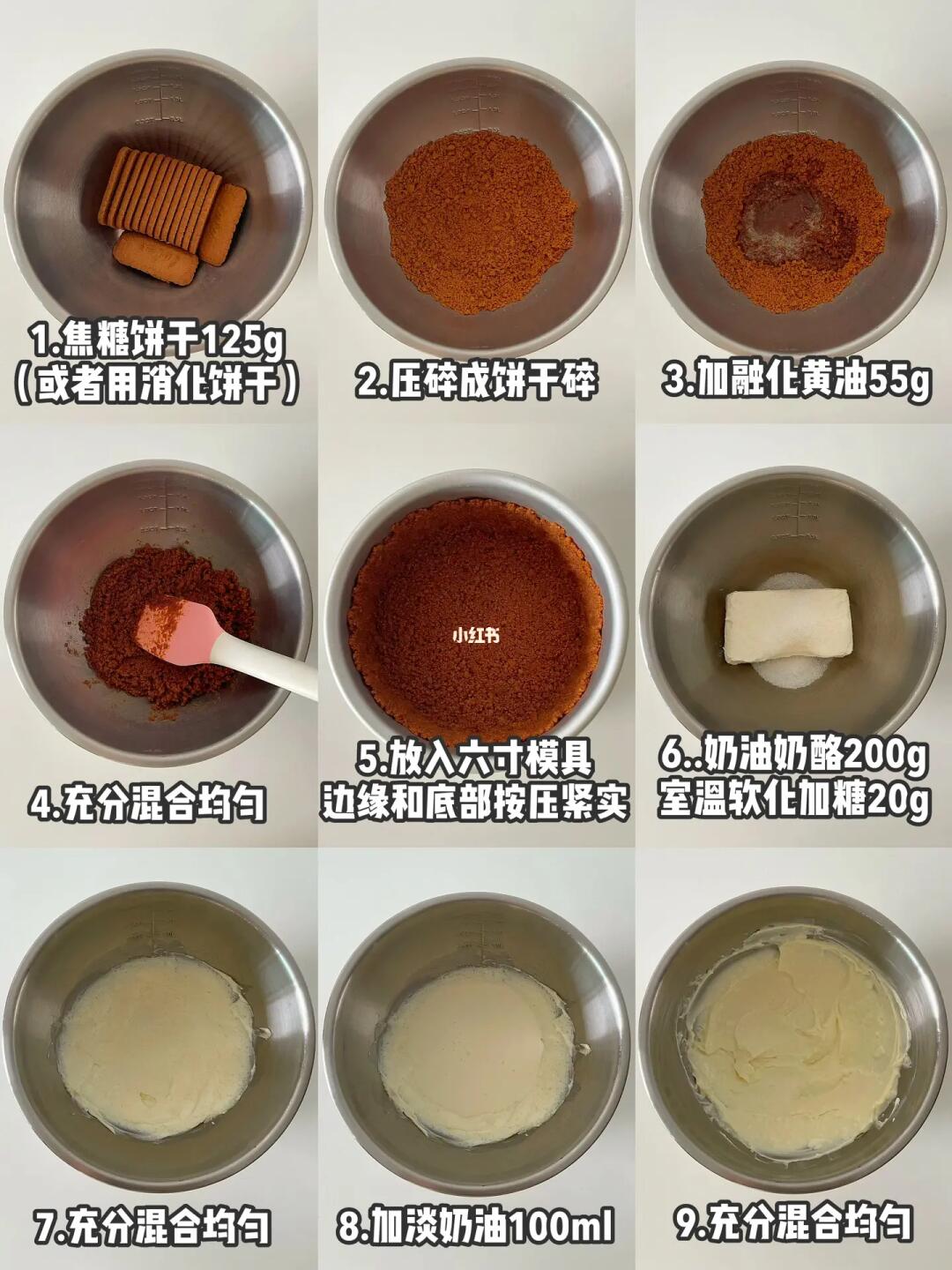 1.焦糖饼干125g
(或者用消化饼干)

2.压碎成饼干碎

3.加融化黄油55g

4.充分混合均匀

小红书

5.放入六寸模具
边缘和底部按压紧实

6..奶油奶酪200g
室温软化加糖20g

7.充分混合均匀

8.加淡奶油100ml

9.充分混合均匀