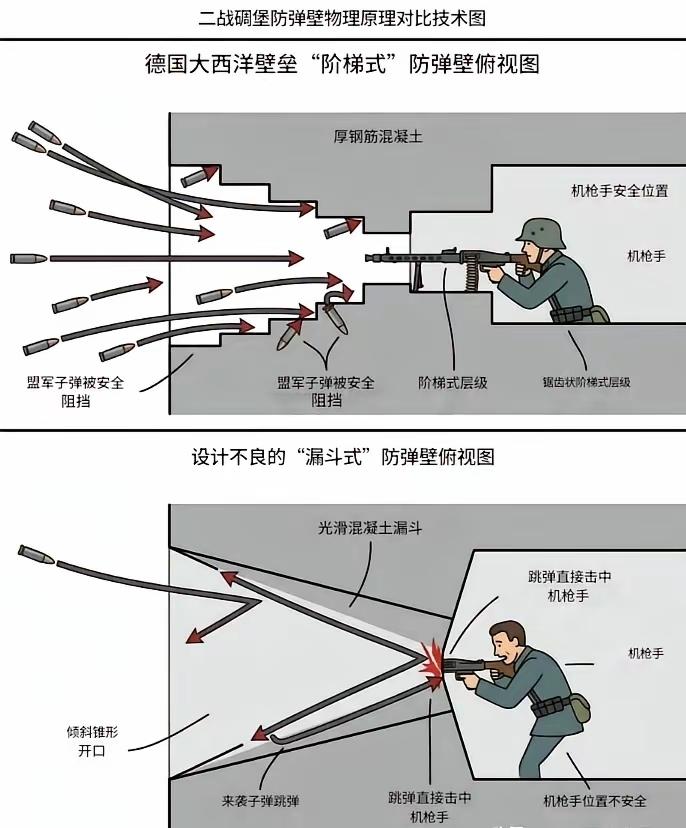 二战碉堡防弹壁物理原理对比技术图

德国大西洋壁垒“阶梯式”防弹壁俯视图

厚钢筋混凝土

机枪手安全位置

机枪手

盟军子弹被安全阻挡

盟军子弹被安全阻挡

阶梯式层级

锯齿状阶梯式层级

设计不良的“漏斗式”防弹壁俯视图

光滑混凝土漏斗

跳弹直接击中机枪手

机枪手

倾斜锥形开口

来袭子弹跳弹

跳弹直接击中机枪手

机枪手位置不安全