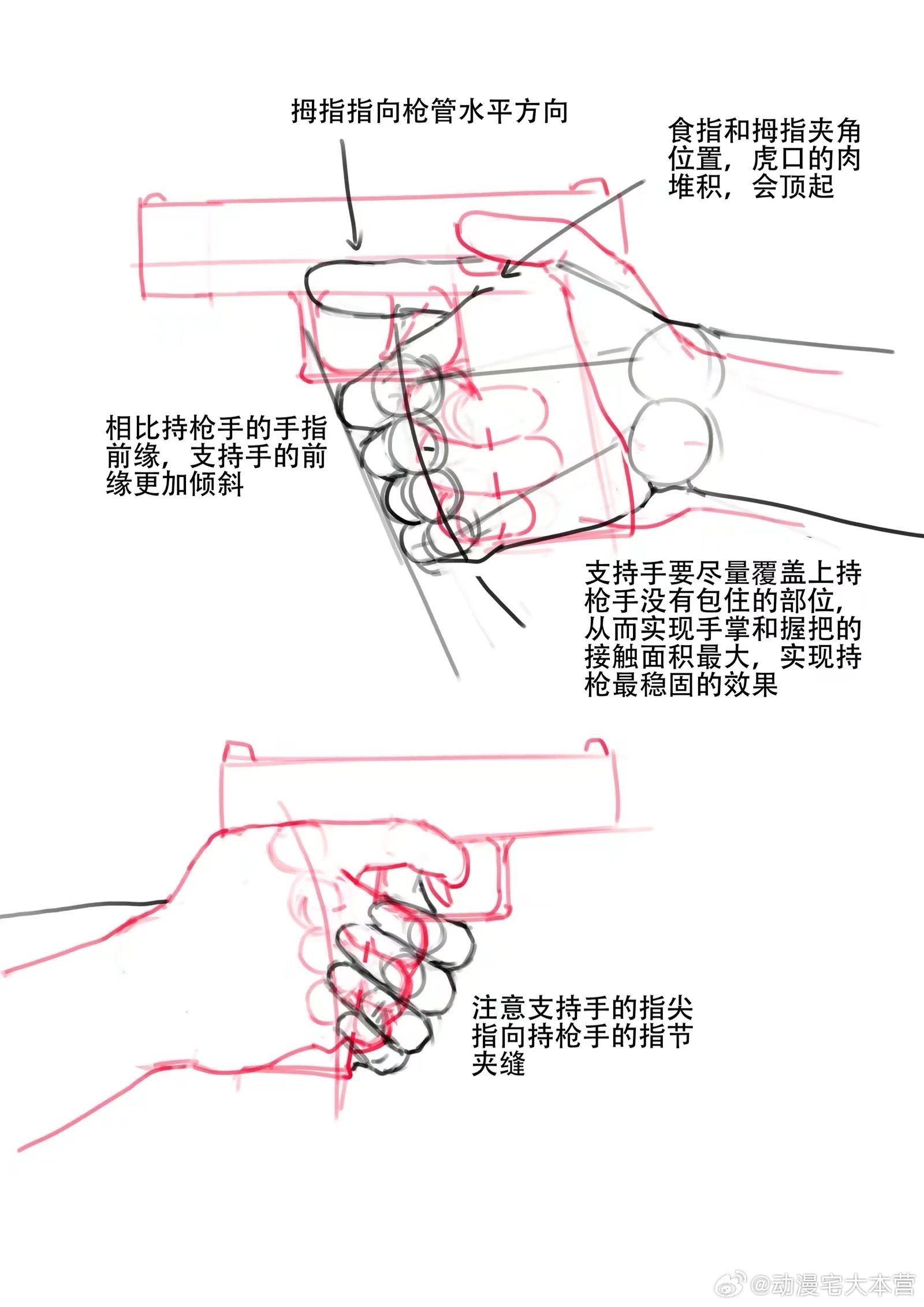 拇指指向枪管水平方向

食指和拇指夹角位置，虎口的肉堆积，会顶起

相比持枪手的手指前缘，支持手的前缘更加倾斜

支持手要尽量覆盖上持枪手没有包住的部位，从而实现手掌和握把的接触面积最大，实现持枪最稳固的效果

注意支持手的指尖指向持枪手的指节夹缝

@动漫宅大本营