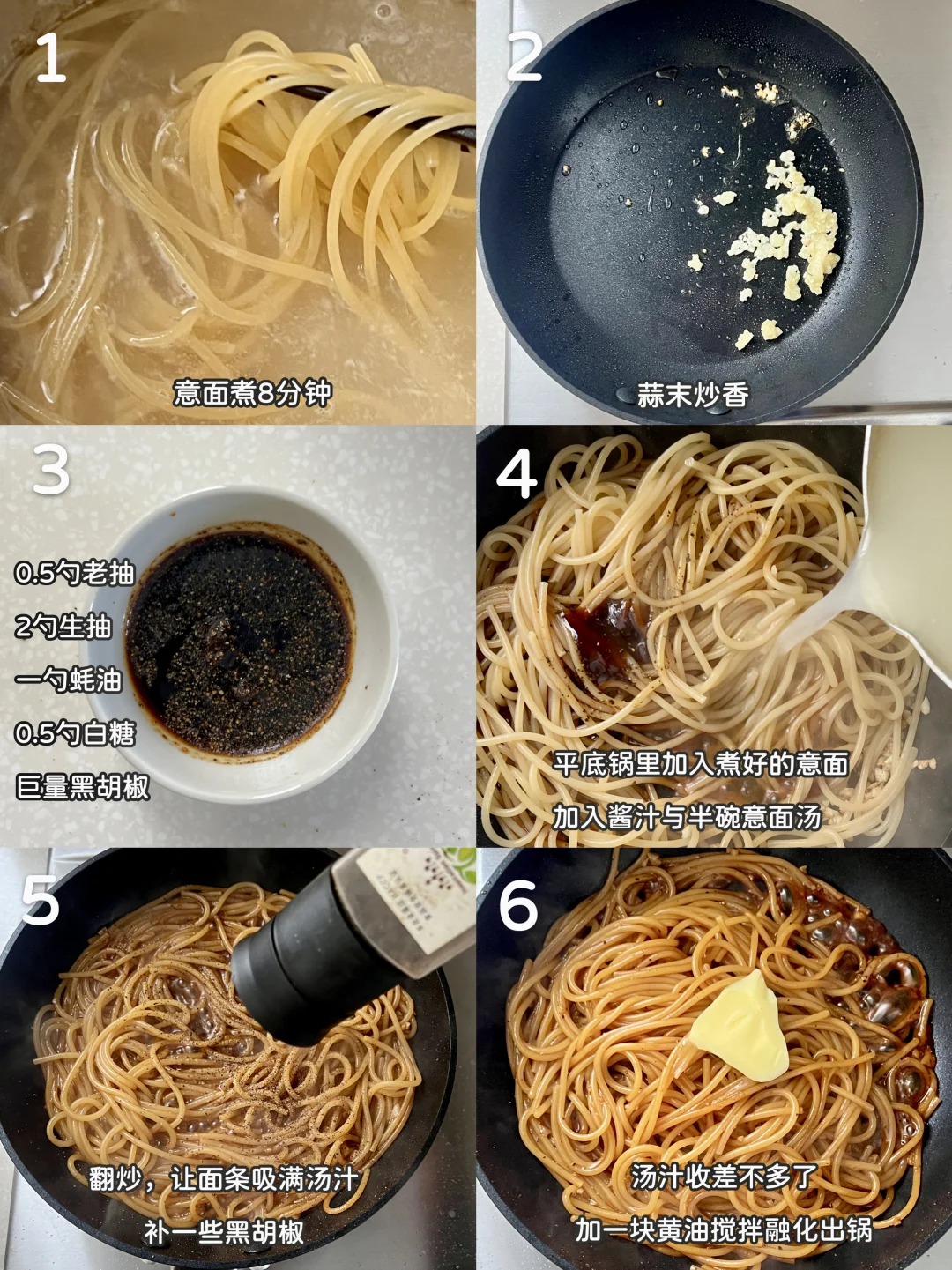 1

意面煮8分钟

2

蒜末炒香

3

0.5勺老抽

2勺生抽

一勺蚝油

0.5勺白糖

巨量黑胡椒

4

平底锅里加入煮好的意面

加入酱汁与半碗意面汤

5

翻炒，让面条吸满汤汁

补一些黑胡椒

6

汤汁收差不多了

加一块黄油搅拌融化出锅